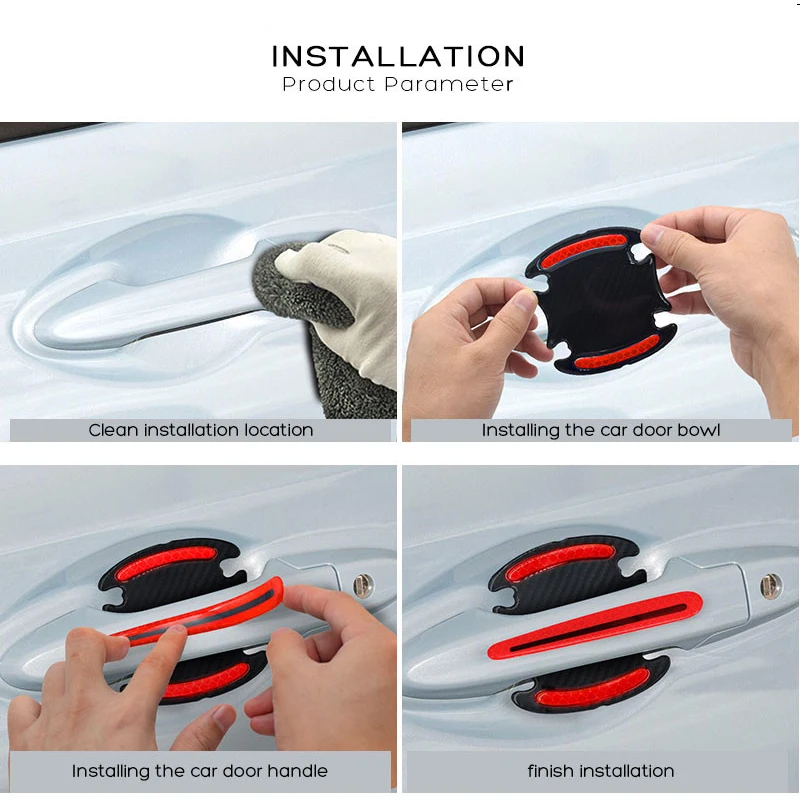 INSTALLATION
Product Parameter

Clean installation location

Installing the car door bowl

Installing the car door handle

finish installation