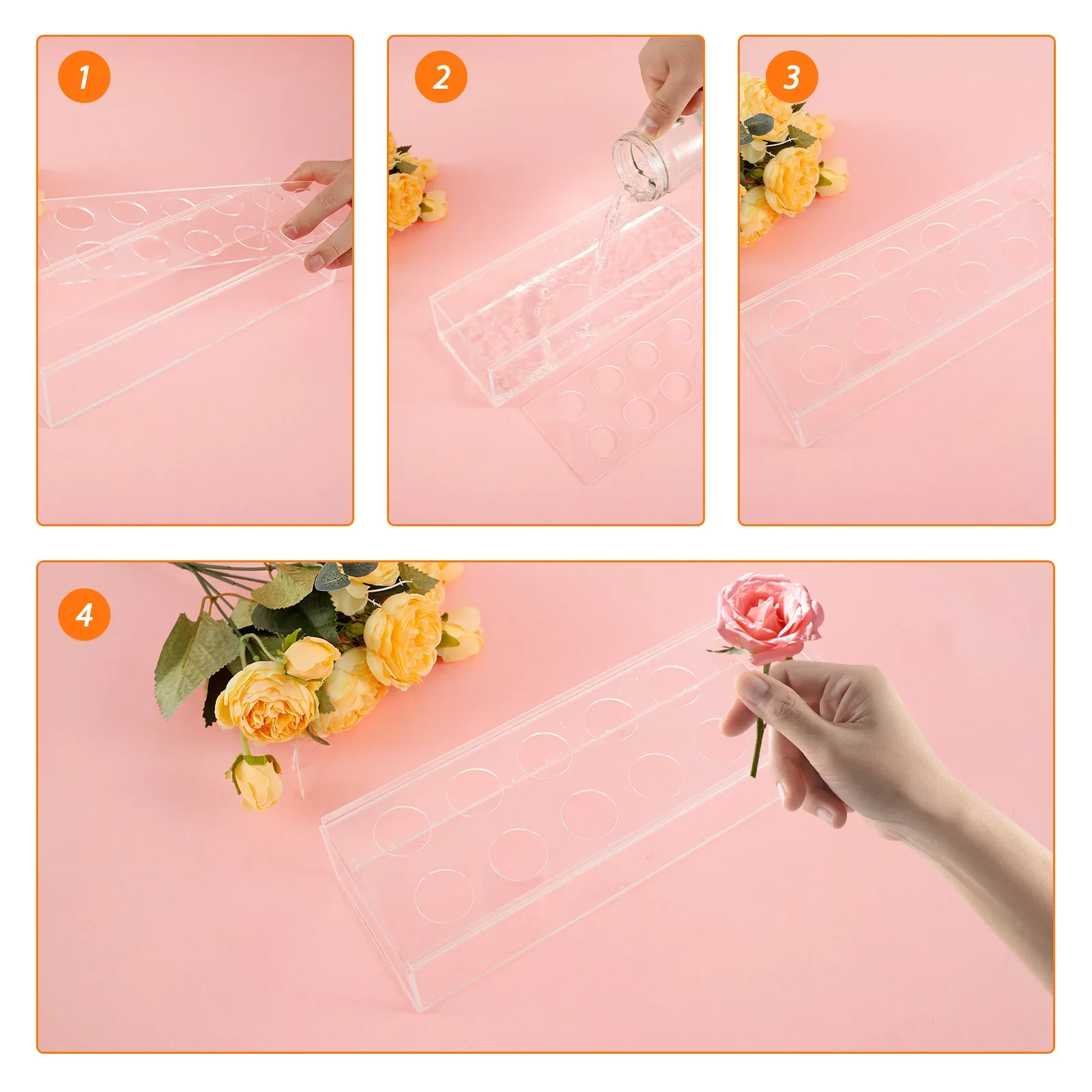 1

2

3

4