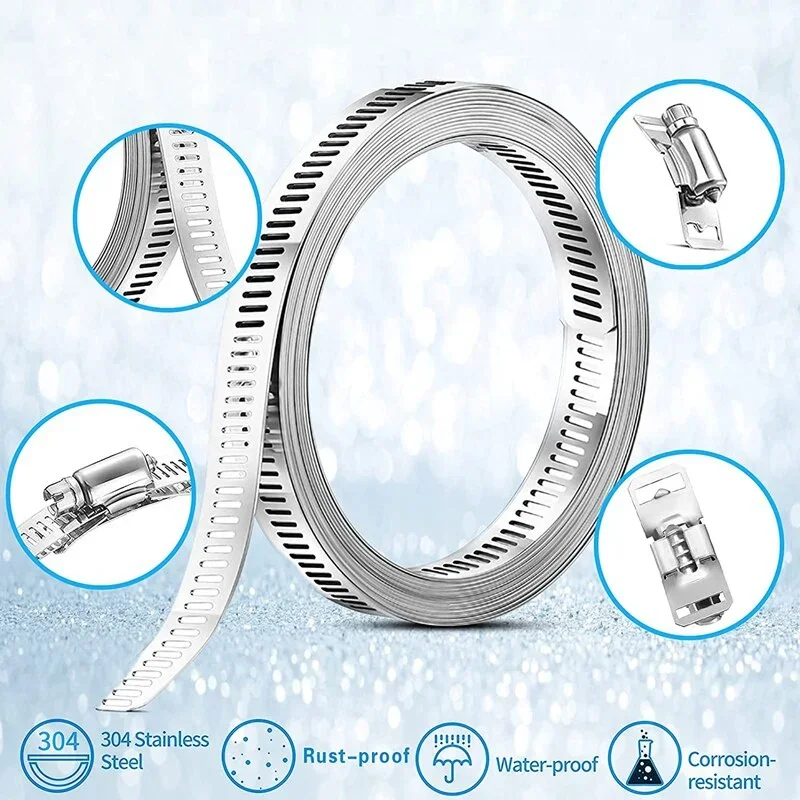 304

304 Stainless Steel

Rust-proof

Water-proof

Corrosion-resistant