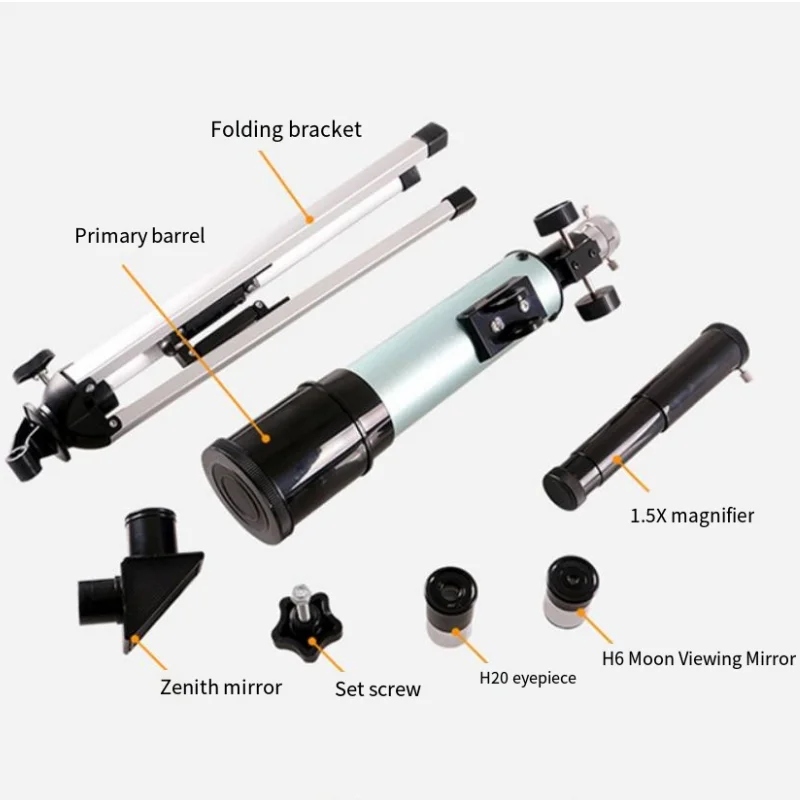 Folding bracket

Primary barrel

1.5X magnifier

Zenith mirror

Set screw

H20 eyepiece

H6 Moon Viewing Mirror