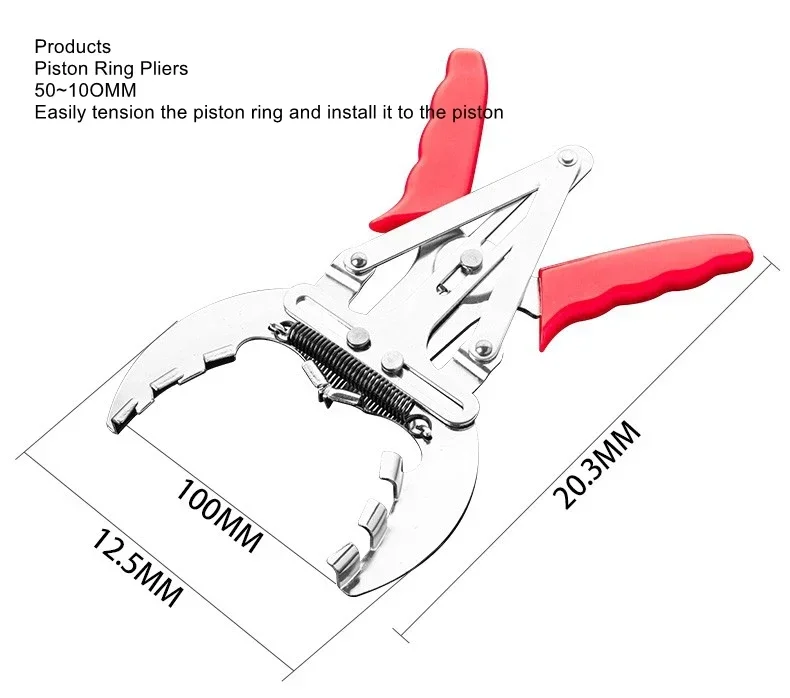 Products
Piston Ring Pliers
50~10OMM
Easily tension the piston ring and install it to the piston

100MM

12.5MM

20.3MM