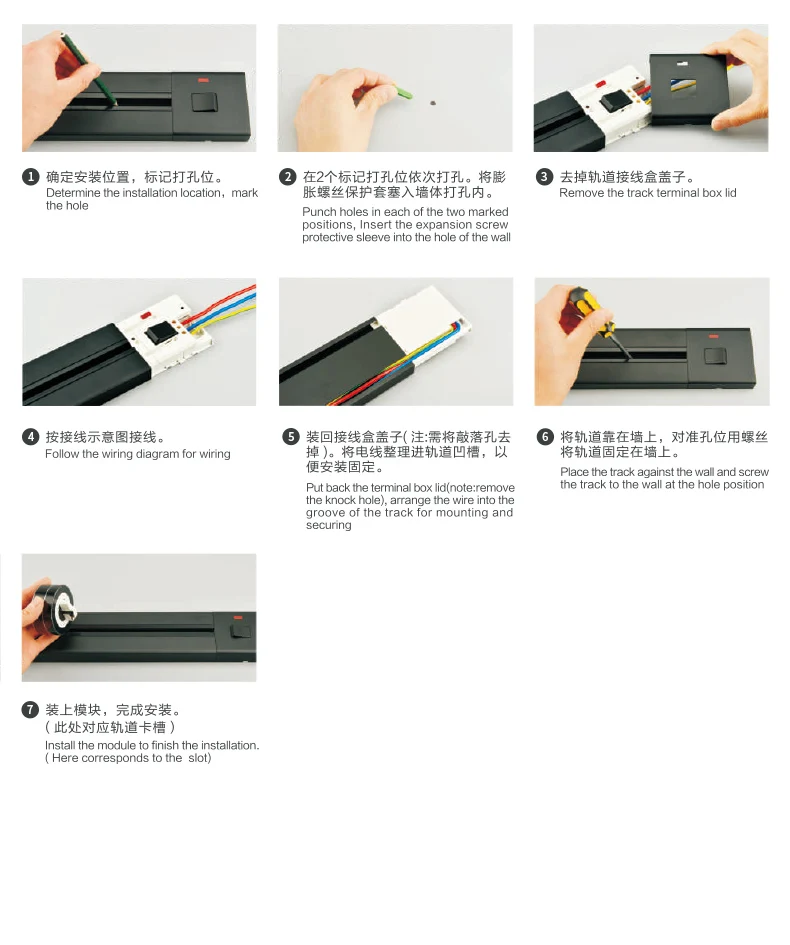 1 确定安装位置，标记打孔位。
Determine the installation location，mark the hole

2 在2个标记打孔位依次打孔。将膨胀螺丝保护套塞入墙体打孔内。
Punch holes in each of the two marked positions, Insert the expansion screw protective sleeve into the hole of the wall

3 去掉轨道接线盒盖子。
Remove the track terminal box lid

4 按接线示意图接线。
Follow the wiring diagram for wiring

5 装回接线盒盖子( 注:需将敲落孔去掉 )。将电线整理进轨道凹槽，以便安装固定。
Put back the terminal box lid(note:remove the knock hole), arrange the wire into the groove of the track for mounting and securing

6 将轨道靠在墙上，对准孔位用螺丝将轨道固定在墙上。
Place the track against the wall and screw the track to the wall at the hole position

7 装上模块，完成安装。
( 此处对应轨道卡槽 )
Install the module to finish the installation.
( Here corresponds to the slot)