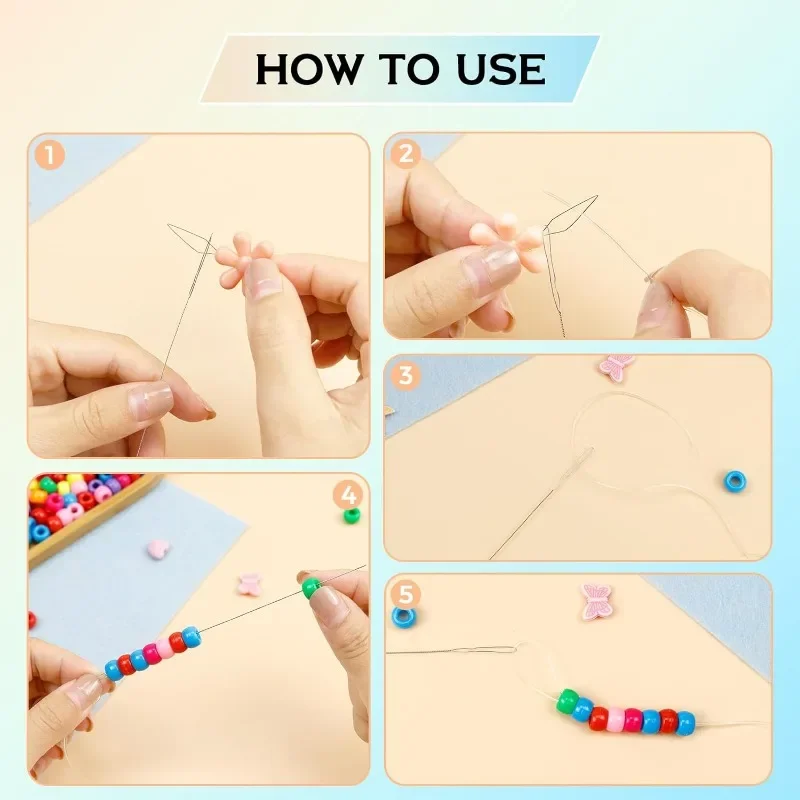 HOW TO USE

1

2

3

4

5