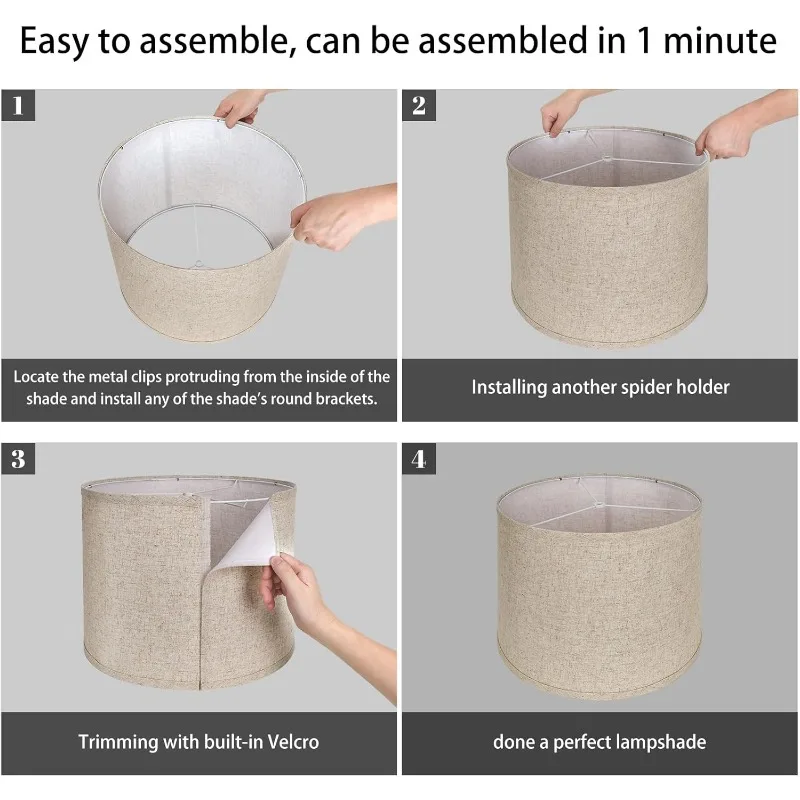 Easy to assemble, can be assembled in 1 minute

1

Locate the metal clips protruding from the inside of the shade and install any of the shade's round brackets.

2

Installing another spider holder

3

Trimming with built-in Velcro

4

done a perfect lampshade