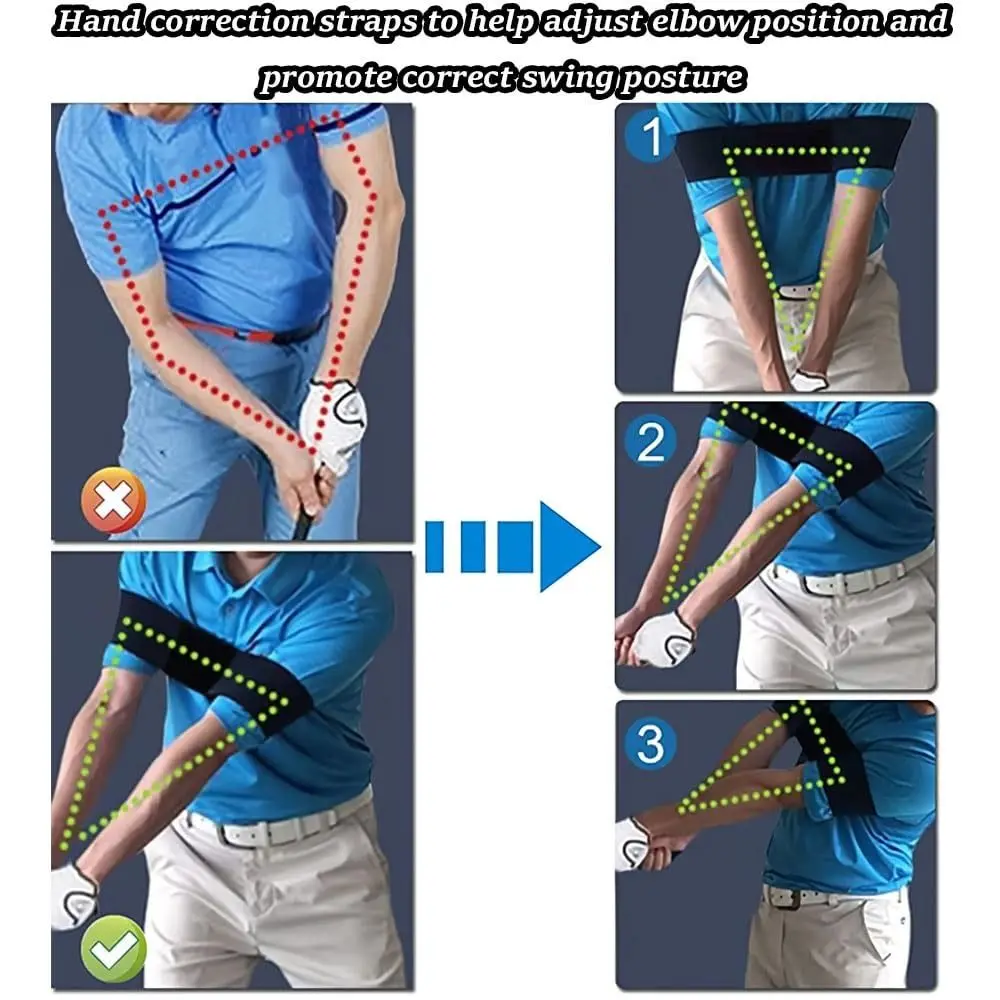 Hand correction straps to help adjust elbow position and promote correct swing posture

1

2

3