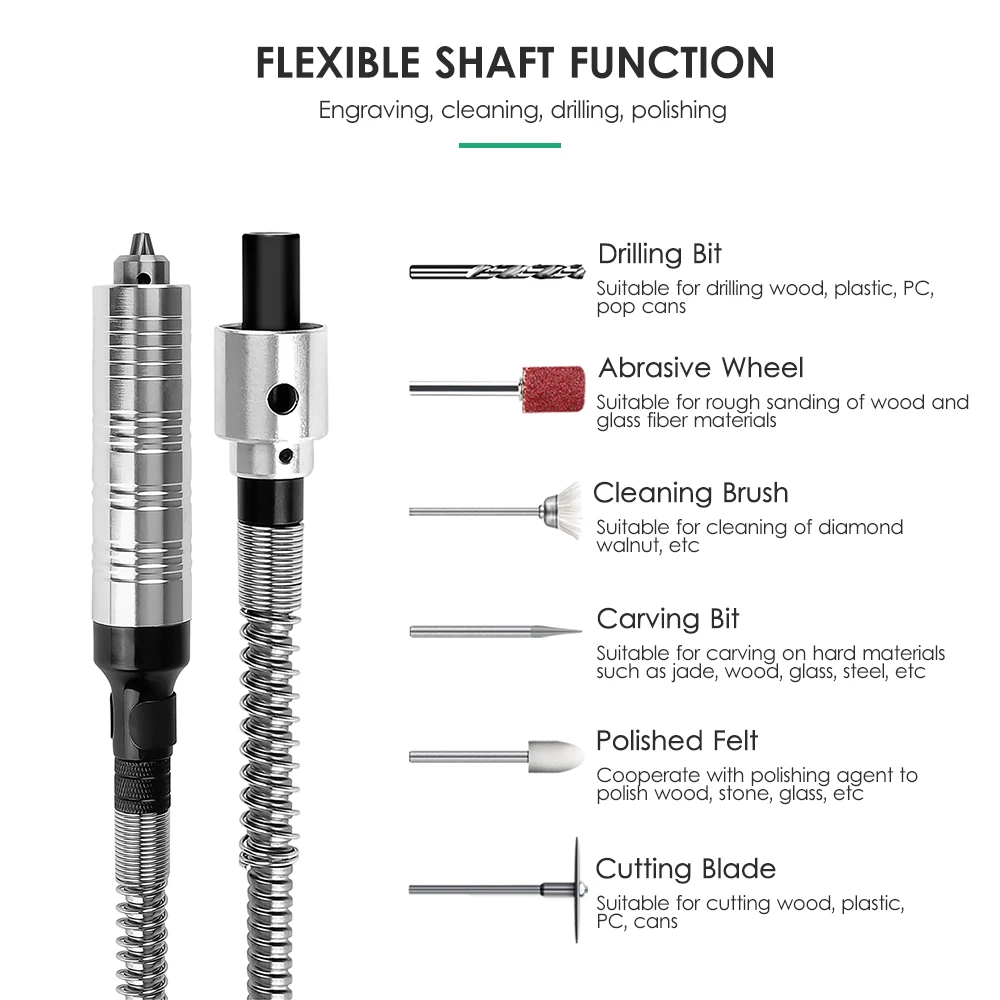 FLEXIBLE SHAFT FUNCTION

Engraving, cleaning, drilling, polishing

Drilling Bit

Suitable for drilling wood, plastic, PC, pop cans

Abrasive Wheel

Suitable for rough sanding of wood and glass fiber materials

Cleaning Brush

Suitable for cleaning of diamond walnut, etc

Carving Bit

Suitable for carving on hard materials such as jade, wood, glass, steel, etc

Polished Felt

Cooperate with polishing agent to polish wood, stone, glass, etc

Cutting Blade

Suitable for cutting wood, plastic, PC, cans