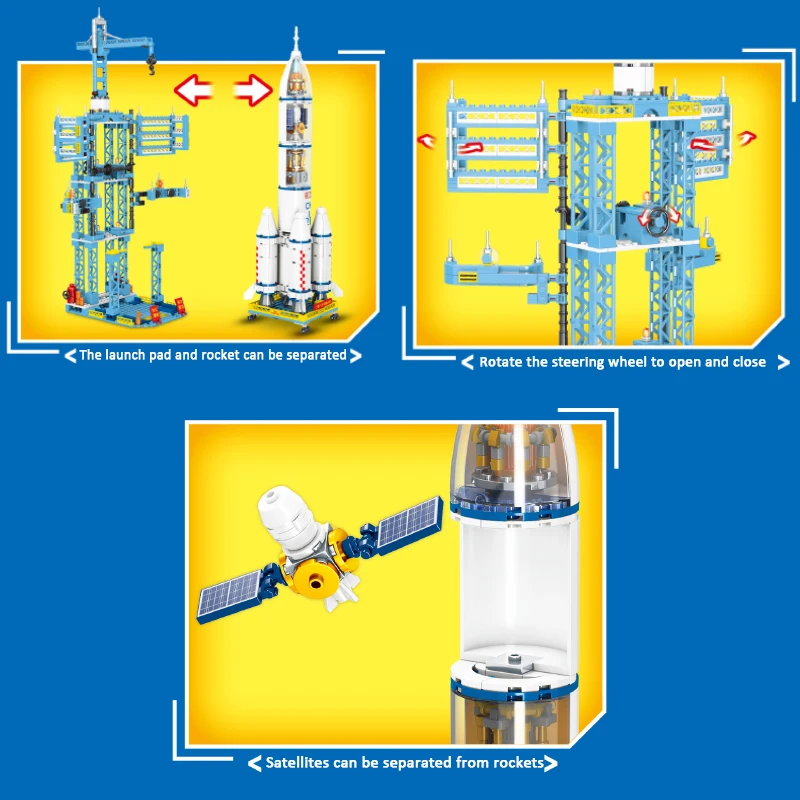 The launch pad and rocket can be separated

Rotate the steering wheel to open and close

Satellites can be separated from rockets