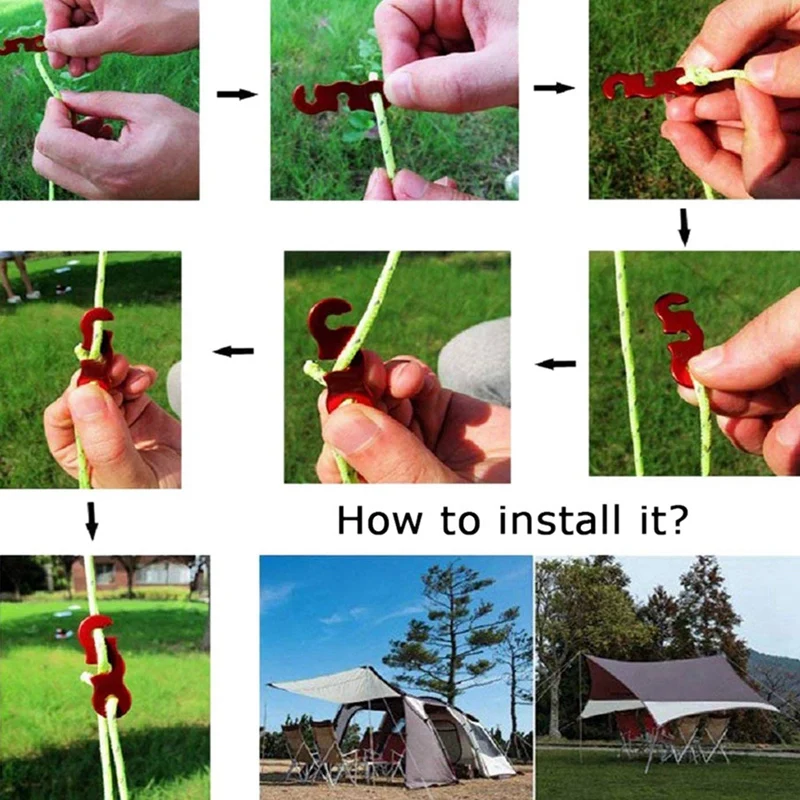 How to install it?