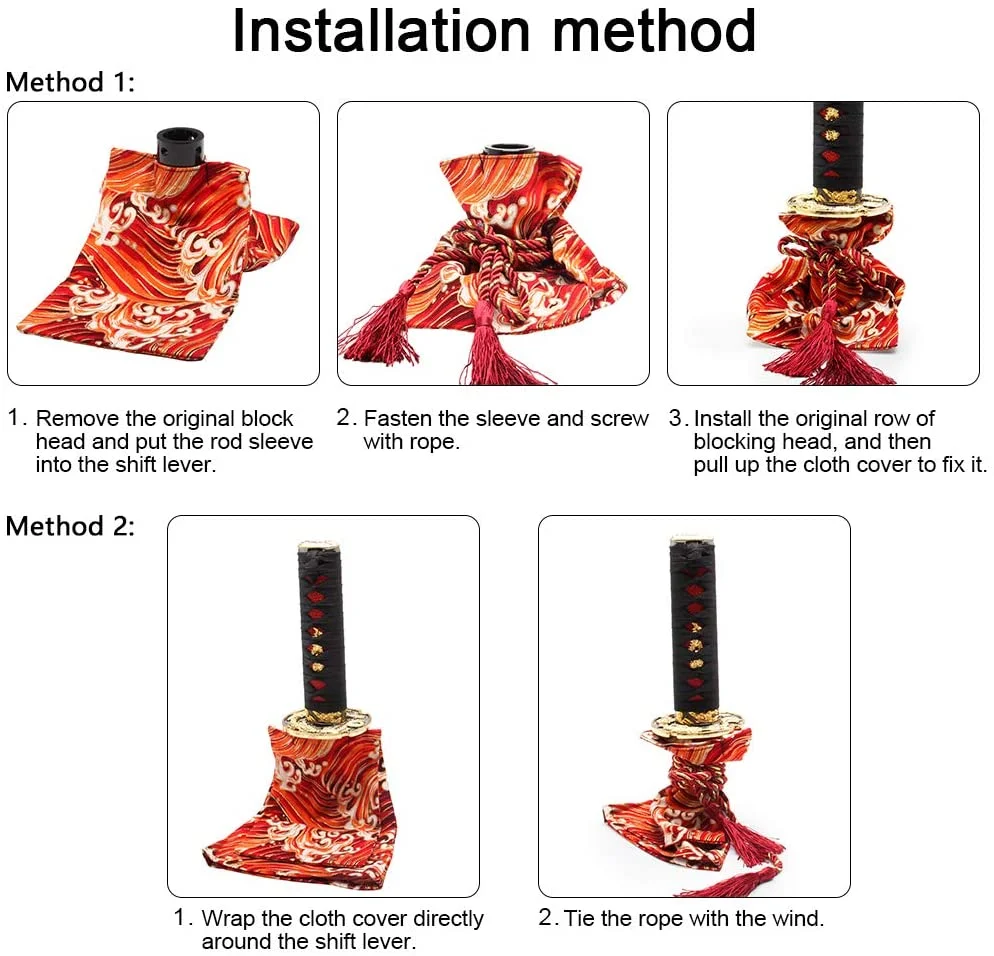 Installation method

Method 1:

1. Remove the original block head and put the rod sleeve into the shift lever.

2. Fasten the sleeve and screw with rope.

3. Install the original row of blocking head, and then pull up the cloth cover to fix it.

Method 2:

1. Wrap the cloth cover directly around the shift lever.

2. Tie the rope with the wind.