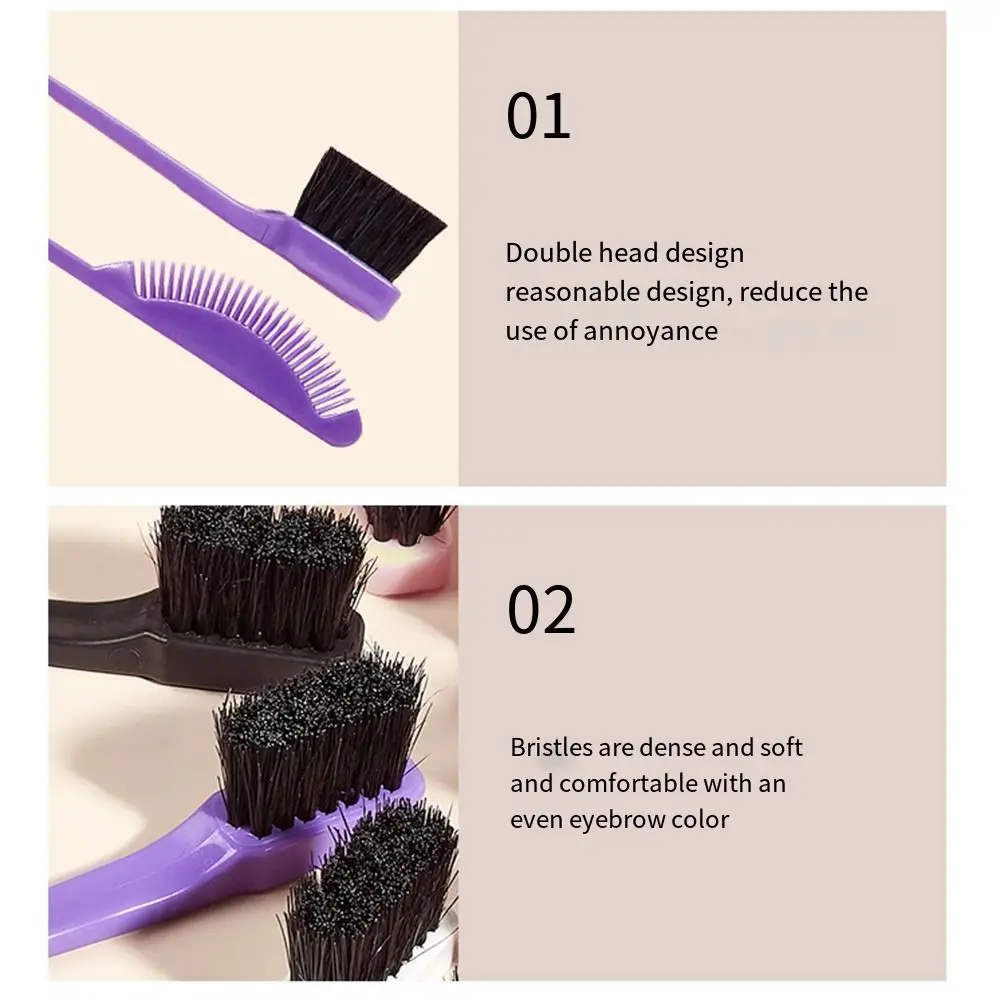 01

Double head design reasonable design, reduce the use of annoyance

02

Bristles are dense and soft and comfortable with an even eyebrow color