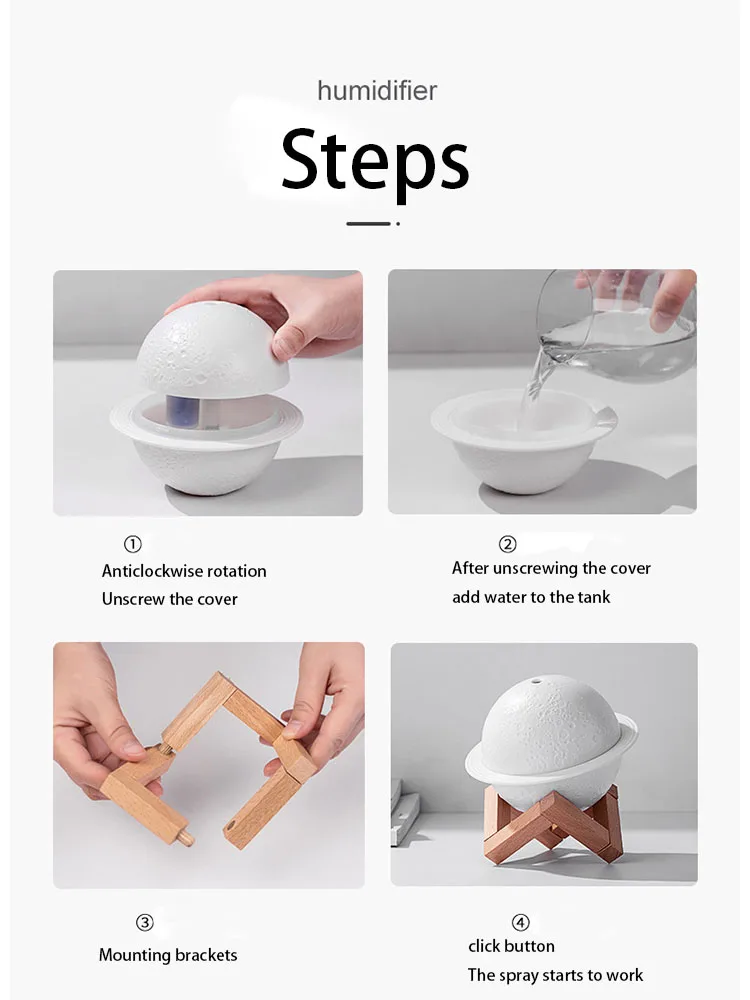 humidifier

Steps

①
Anticlockwise rotation
Unscrew the cover

②
After unscrewing the cover
add water to the tank

③
Mounting brackets

④
click button
The spray starts to work