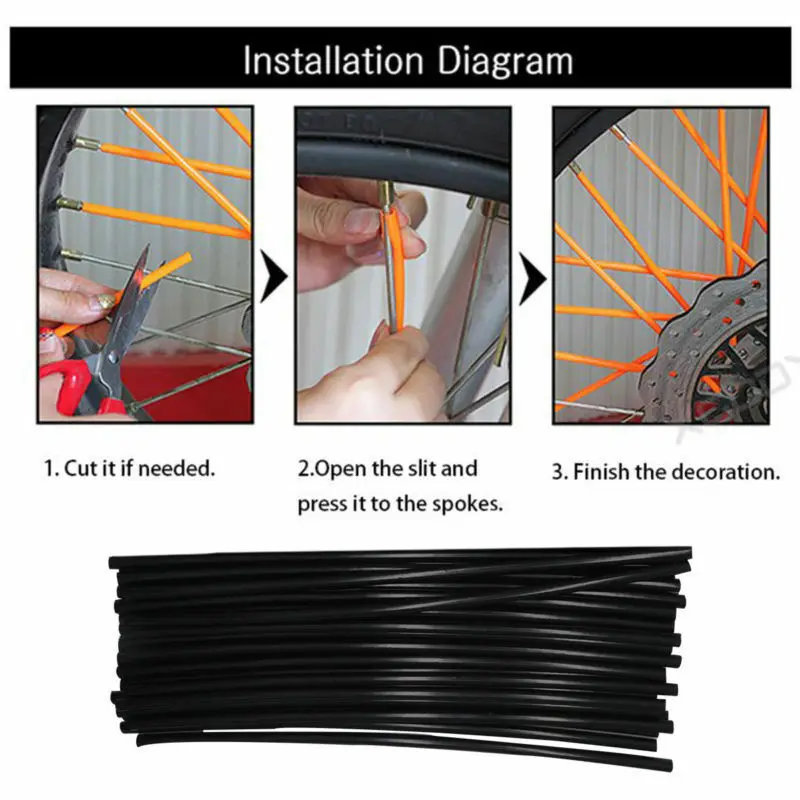 Installation Diagram

1. Cut it if needed.

2.Open the slit and press it to the spokes.

3. Finish the decoration.