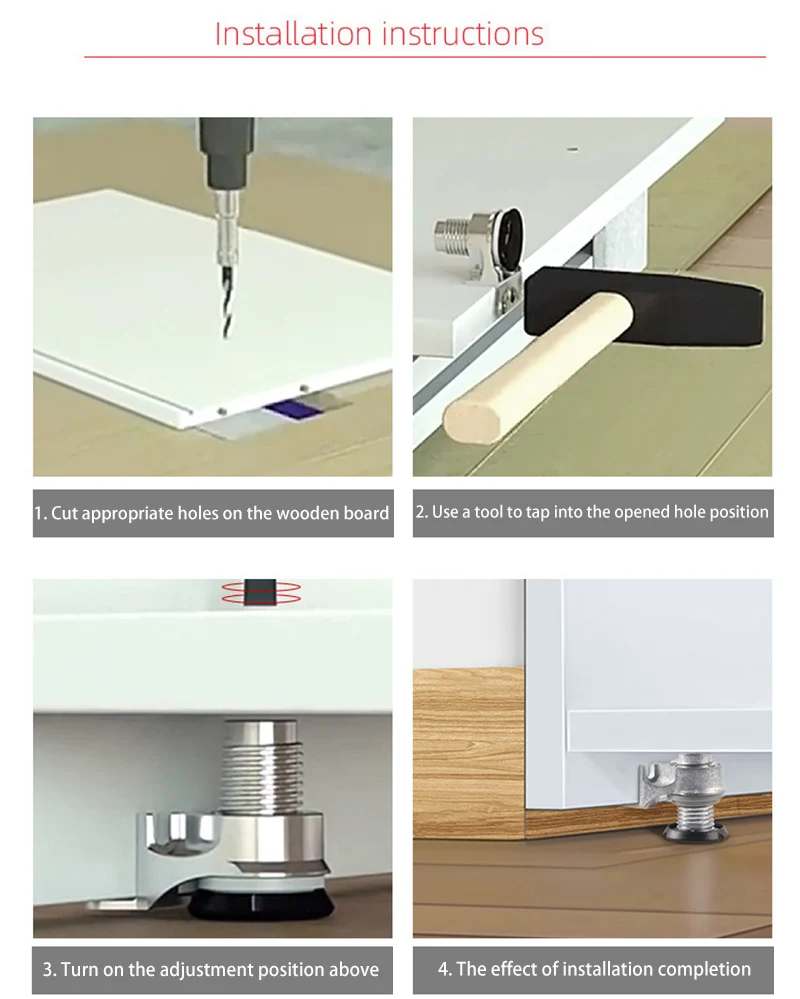 Installation instructions

1. Cut appropriate holes on the wooden board

2. Use a tool to tap into the opened hole position

3. Turn on the adjustment position above

4. The effect of installation completion