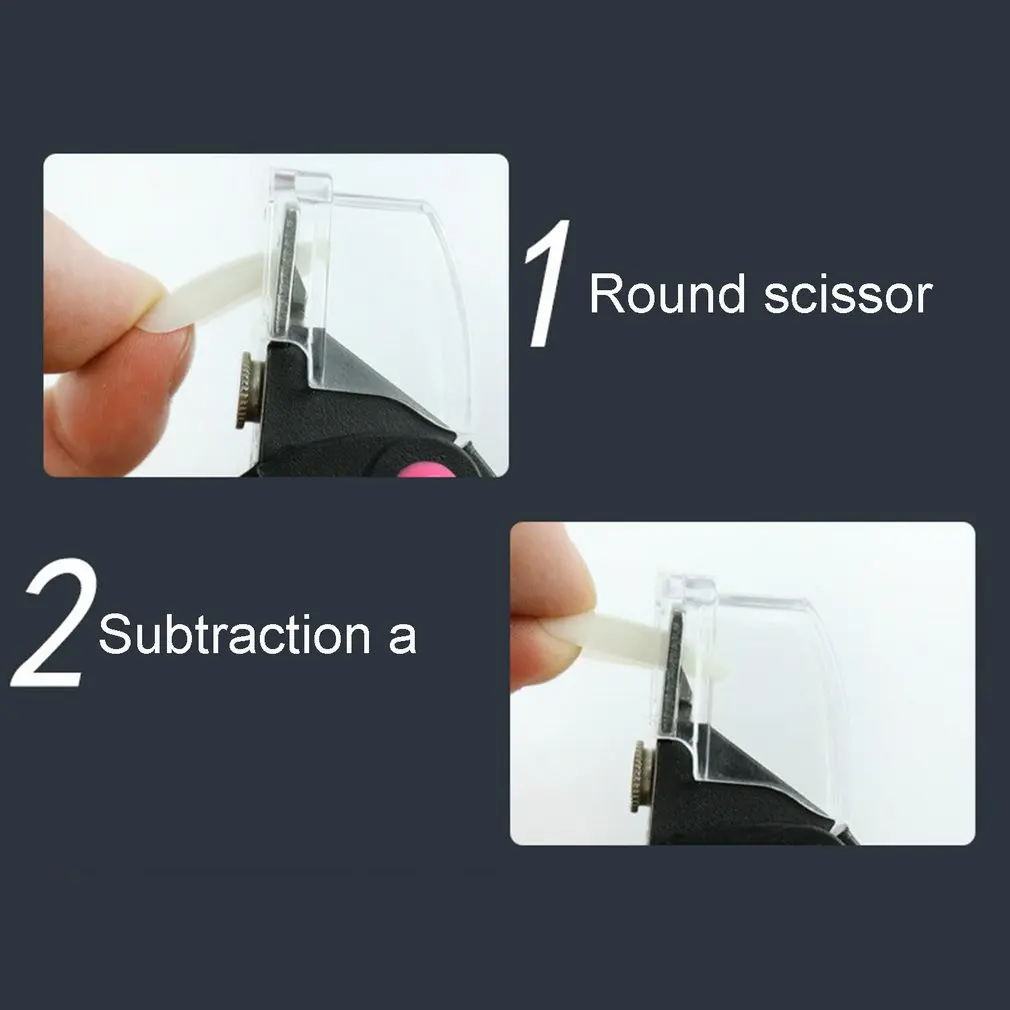 1 Round scissor

2 Subtraction a