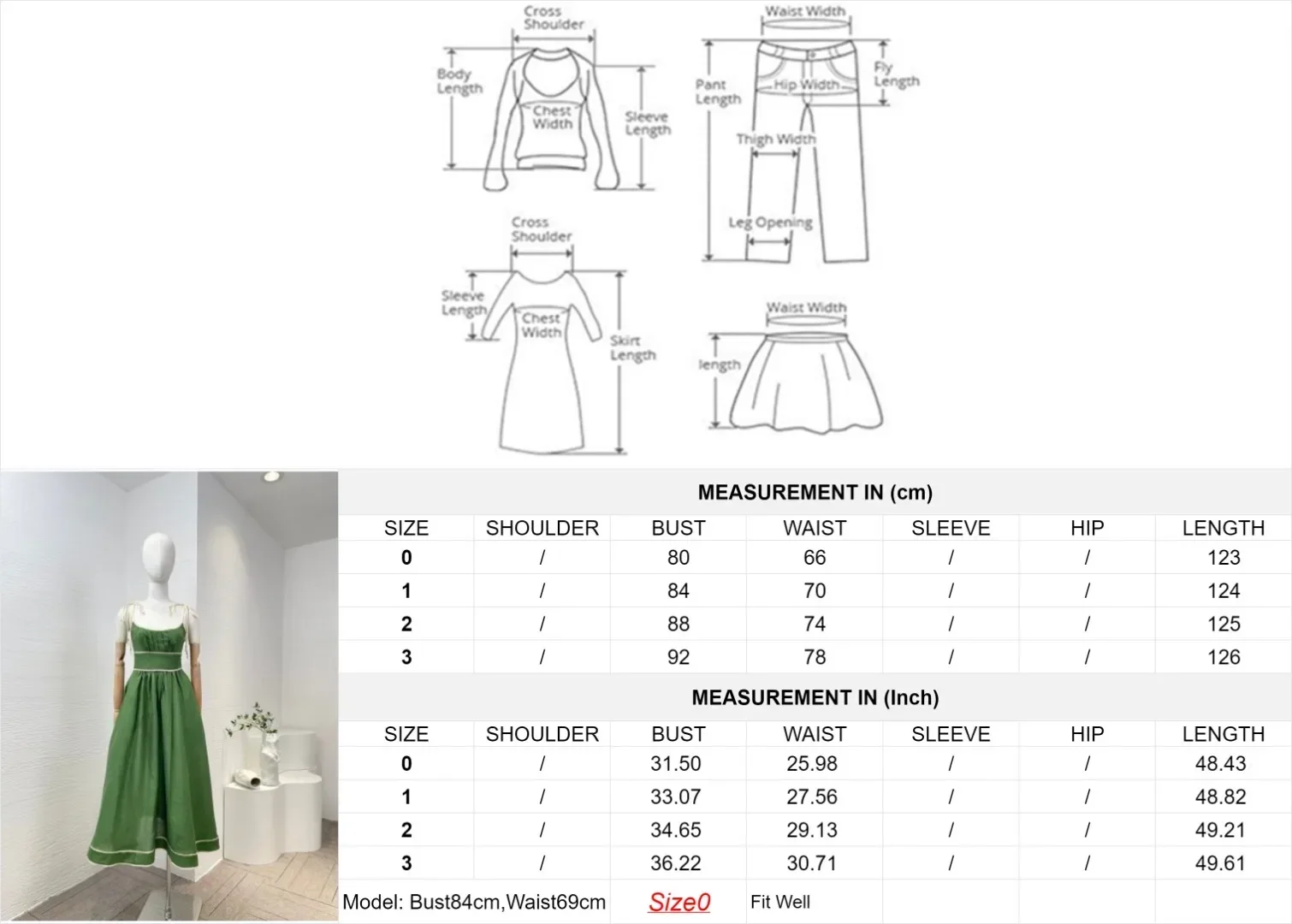 Cross Shoulder
Body Length
Chest Width
Sleeve Length

Waist Width
Pant Length
Hip Width
Fly Length
Thigh Width
Leg Opening

Cross Shoulder
Sleeve Length
Chest Width
Skirt Length

Waist Width
length

MEASUREMENT IN (cm)

| SIZE | SHOULDER | BUST | WAIST | SLEEVE | HIP | LENGTH |
|---|---|---|---|---|---|---|
| 0 | / | 80 | 66 | / | / | 123 |
| 1 | / | 84 | 70 | / | / | 124 |
| 2 | / | 88 | 74 | / | / | 125 |
| 3 | / | 92 | 78 | / | / | 126 |

MEASUREMENT IN (Inch)

| SIZE | SHOULDER | BUST | WAIST | SLEEVE | HIP | LENGTH |
|---|---|---|---|---|---|---|
| 0 | / | 31.50 | 25.98 | / | / | 48.43 |
| 1 | / | 33.07 | 27.56 | / | / | 48.82 |
| 2 | / | 34.65 | 29.13 | / | / | 49.21 |
| 3 | / | 36.22 | 30.71 | / | / | 49.61 |

Model: Bust84cm,Waist69cm Size0 Fit Well