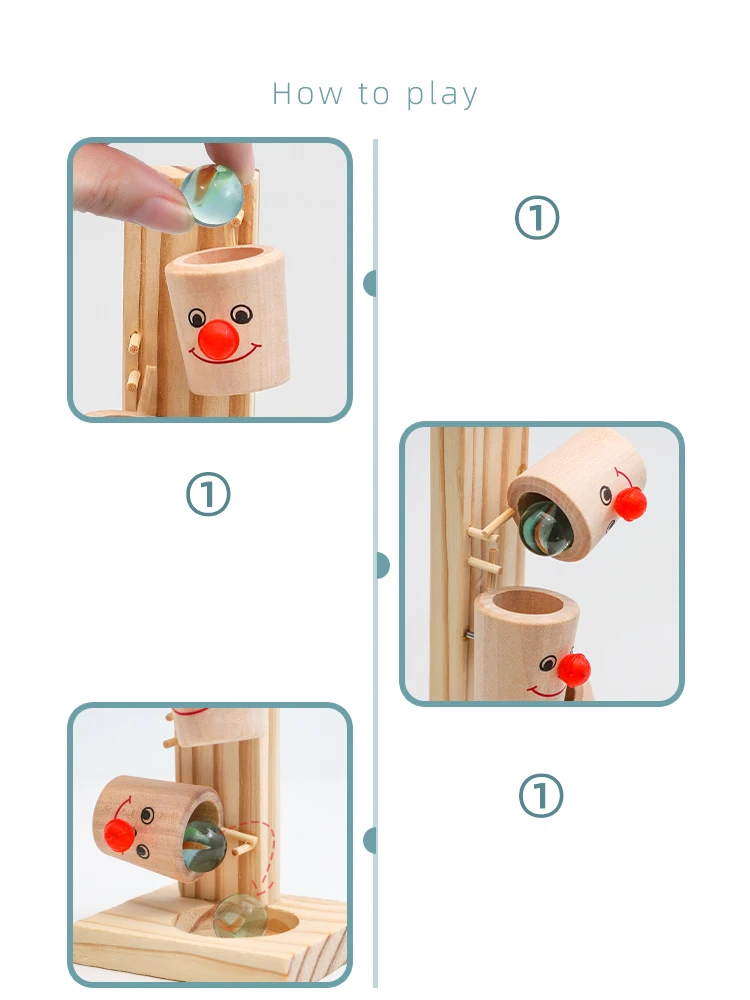 How to play

①

①

①