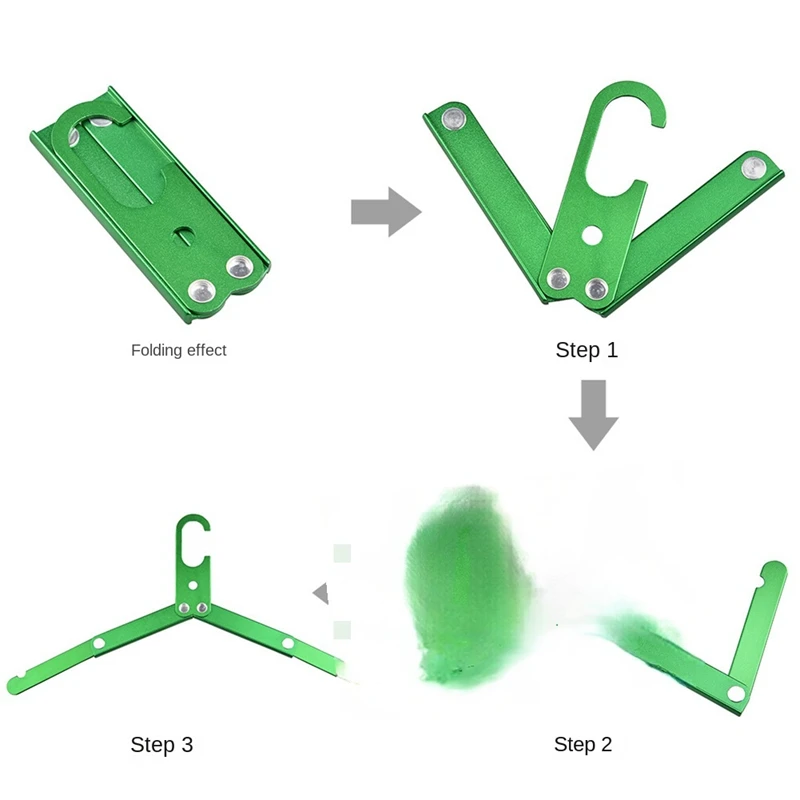 Folding effect

Step 1

Step 3

Step 2