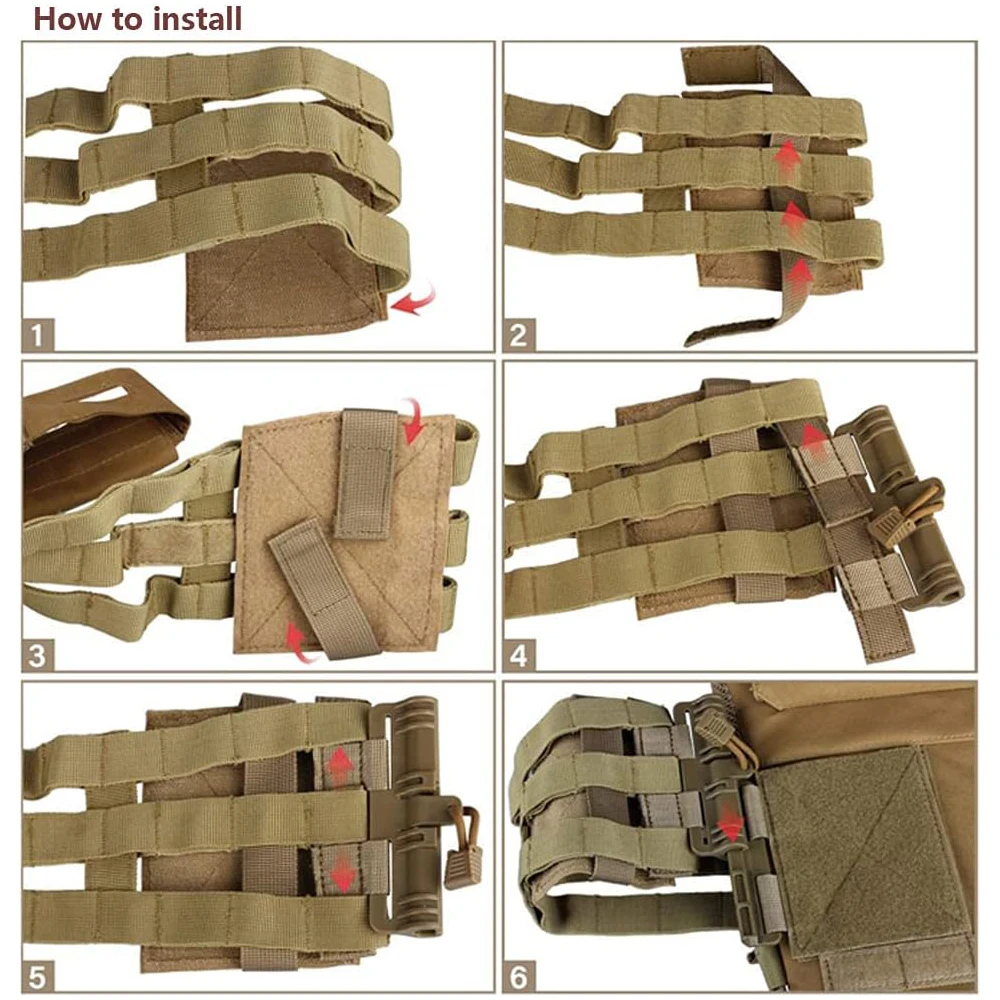 How to install

1

2

3

4

5

6