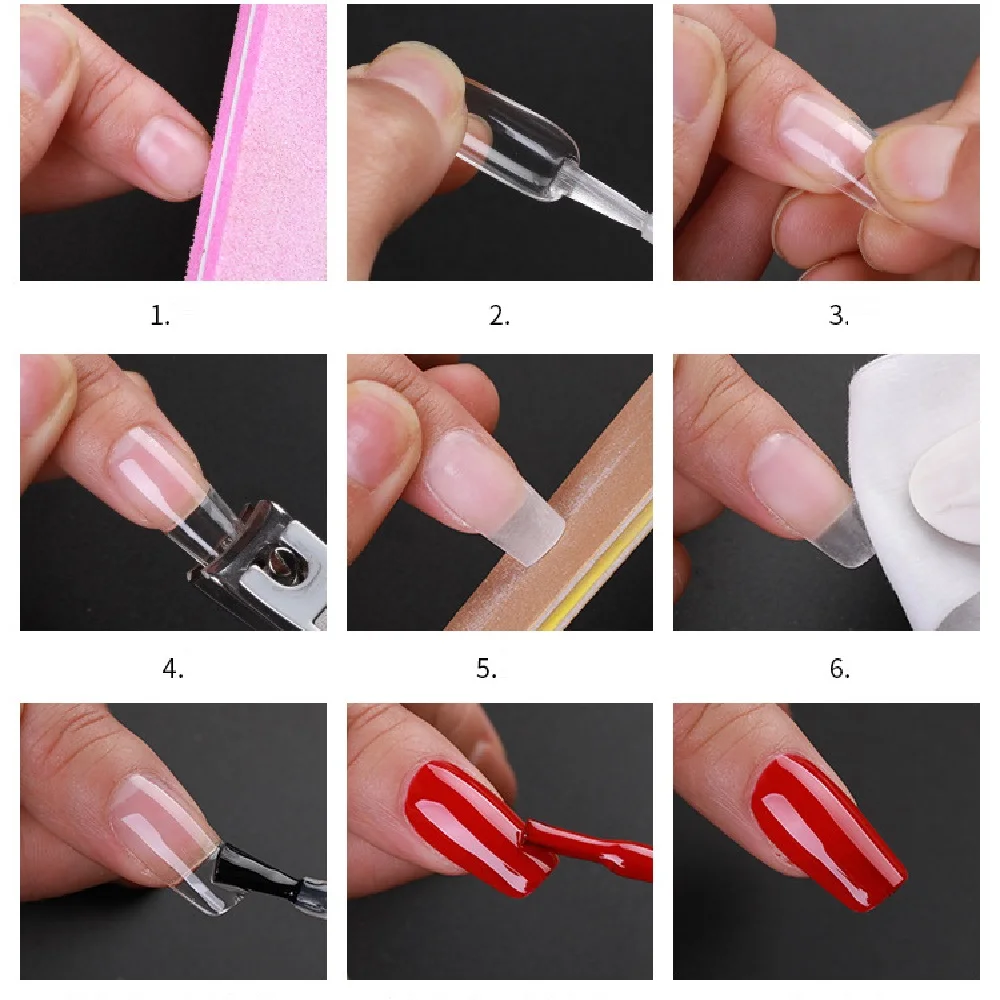 1.

2.

3.

4.

5.

6.