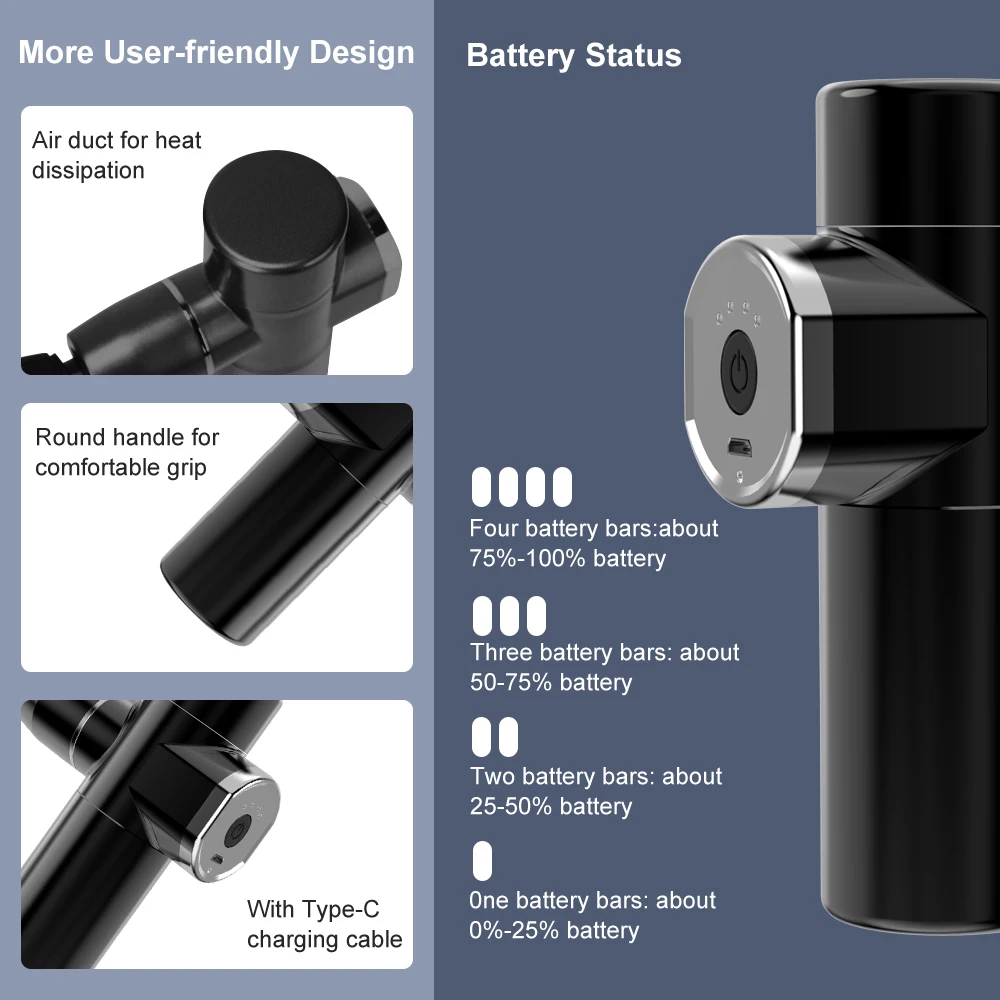 More User-friendly Design

Air duct for heat dissipation

Round handle for comfortable grip

With Type-C charging cable

Battery Status

Four battery bars:about 75%-100% battery

Three battery bars: about 50-75% battery

Two battery bars: about 25-50% battery

0ne battery bars: about 0%-25% battery