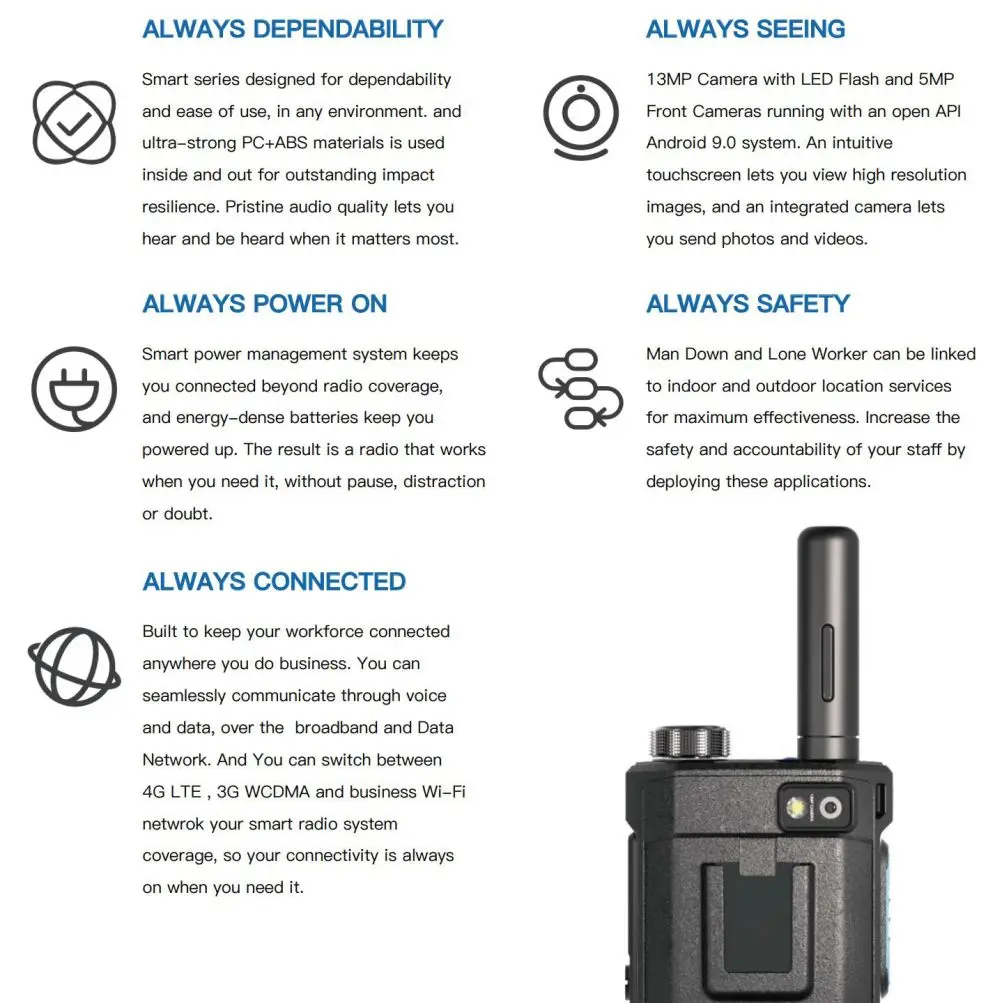 ALWAYS DEPENDABILITY

Smart series designed for dependability and ease of use, in any environment. and ultra-strong PC+ABS materials is used inside and out for outstanding impact resilience. Pristine audio quality lets you hear and be heard when it matters most.

ALWAYS POWER ON

Smart power management system keeps you connected beyond radio coverage, and energy-dense batteries keep you powered up. The result is a radio that works when you need it, without pause, distraction or doubt.

ALWAYS CONNECTED

Built to keep your workforce connected anywhere you do business. You can seamlessly communicate through voice and data, over the broadband and Data Network. And You can switch between 4G LTE , 3G WCDMA and business Wi-Fi netwrok your smart radio system coverage, so your connectivity is always on when you need it.

ALWAYS SEEING

13MP Camera with LED Flash and 5MP Front Cameras running with an open API Android 9.0 system. An intuitive touchscreen lets you view high resolution images, and an integrated camera lets you send photos and videos.

ALWAYS SAFETY

Man Down and Lone Worker can be linked to indoor and outdoor location services for maximum effectiveness. Increase the safety and accountability of your staff by deploying these applications.