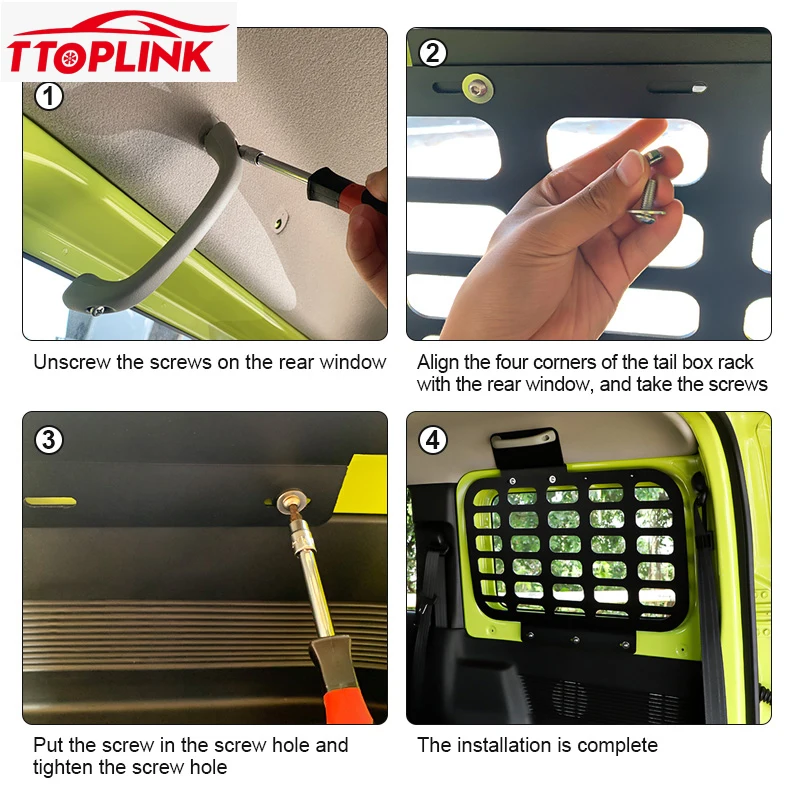 TTOPLINK

1

Unscrew the screws on the rear window

2

Align the four corners of the tail box rack with the rear window, and take the screws

3

Put the screw in the screw hole and tighten the screw hole

4

The installation is complete