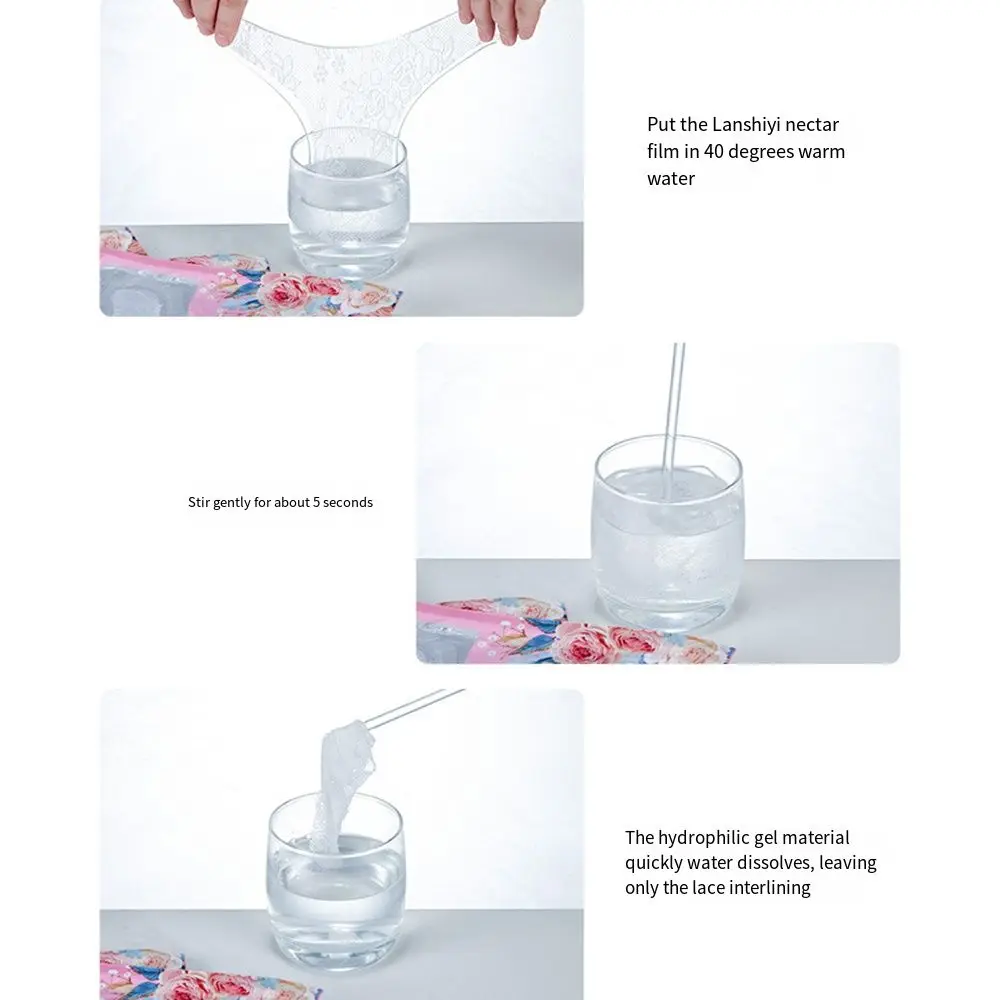 Put the Lanshiyi nectar film in 40 degrees warm water

Stir gently for about 5 seconds

The hydrophilic gel material quickly water dissolves, leaving only the lace interlining