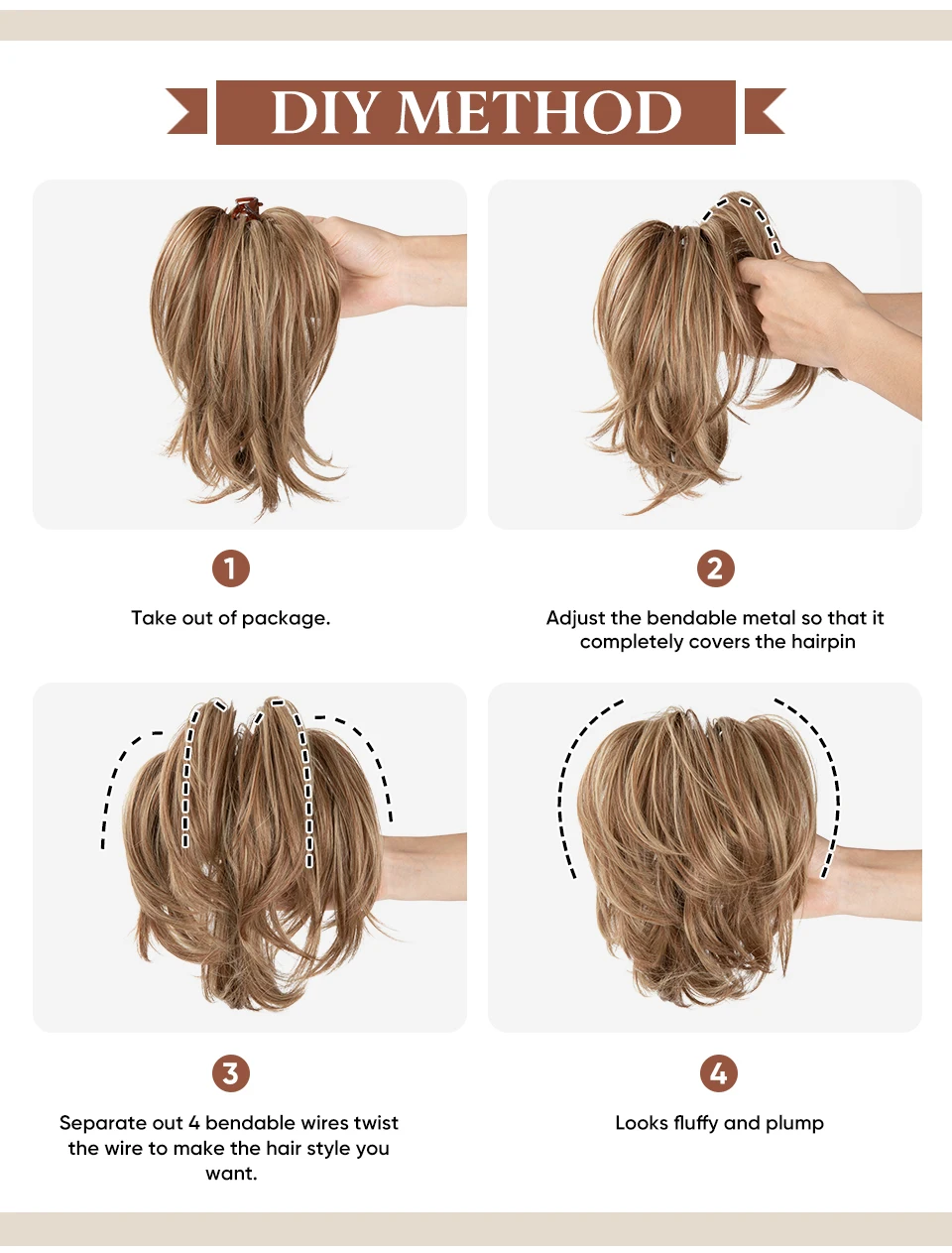 DIY METHOD

1

Take out of package.

2

Adjust the bendable metal so that it completely covers the hairpin

3

Separate out 4 bendable wires twist the wire to make the hair style you want.

4

Looks fluffy and plump