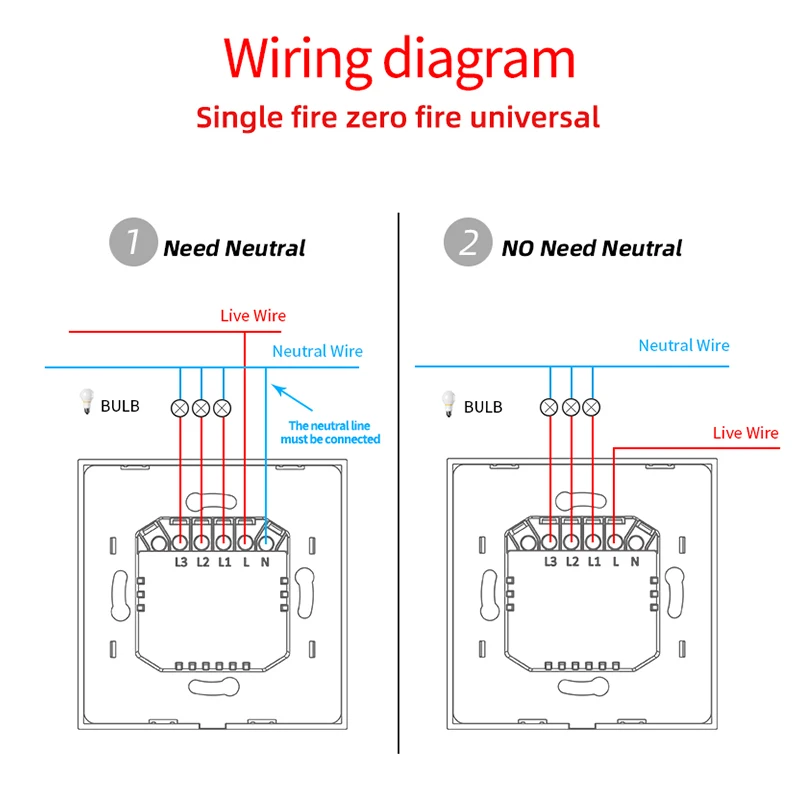 Wiring diagram
Single fire zero fire universal

1 Need Neutral

Live Wire
Neutral Wire
BULB
The neutral line must be connected
L3 L2 L1 L N

2 NO Need Neutral

Neutral Wire
BULB
Live Wire
L3 L2 L1 L N