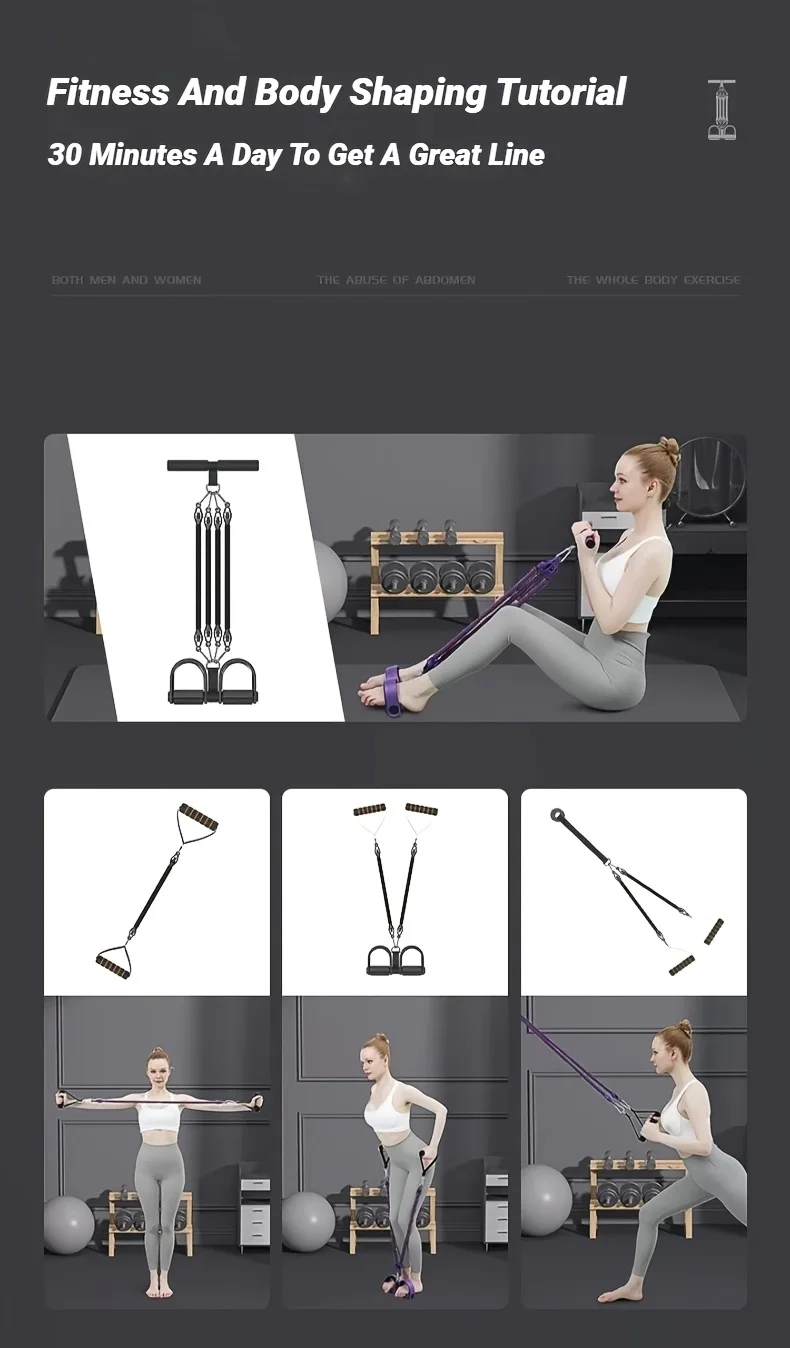 Fitness And Body Shaping Tutorial

30 Minutes A Day To Get A Great Line

BOTH MEN AND WOMEN

THE ABUSE OF ABDOMEN

THE WHOLE BODY EXERCISE