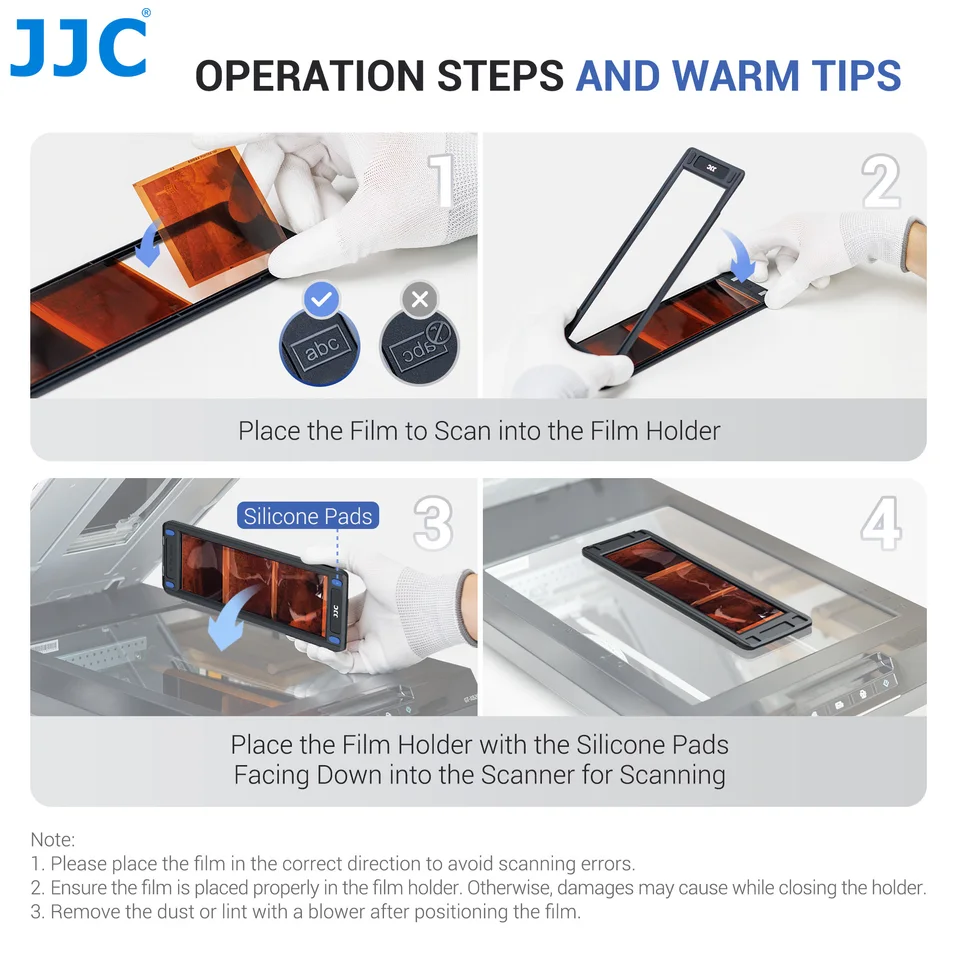 JJC®

OPERATION STEPS AND WARM TIPS

1

abc

abc

2

JJC

Place the Film to Scan into the Film Holder

Silicone Pads

3

JJC

4

Place the Film Holder with the Silicone Pads Facing Down into the Scanner for Scanning

Note:
1. Please place the film in the correct direction to avoid scanning errors.
2. Ensure the film is placed properly in the film holder. Otherwise, damages may cause while closing the holder.
3. Remove the dust or lint with a blower after positioning the film.