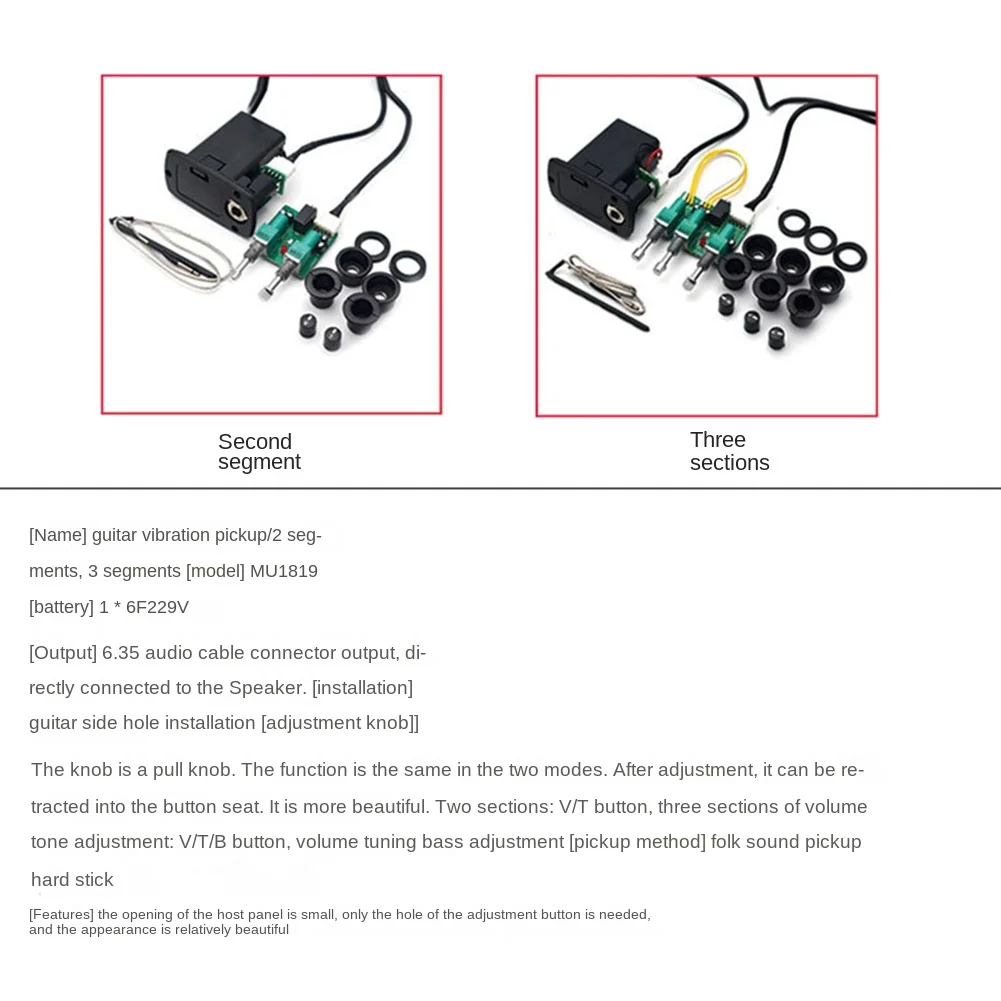 Second segment

Three sections

[Name] guitar vibration pickup/2 segments, 3 segments [model] MU1819

[battery] 1 * 6F229V

[Output] 6.35 audio cable connector output, directly connected to the Speaker. [installation] guitar side hole installation [adjustment knob]]

The knob is a pull knob. The function is the same in the two modes. After adjustment, it can be retracted into the button seat. It is more beautiful. Two sections: V/T button, three sections of volume tone adjustment: V/T/B button, volume tuning bass adjustment [pickup method] folk sound pickup hard stick

[Features] the opening of the host panel is small, only the hole of the adjustment button is needed, and the appearance is relatively beautiful