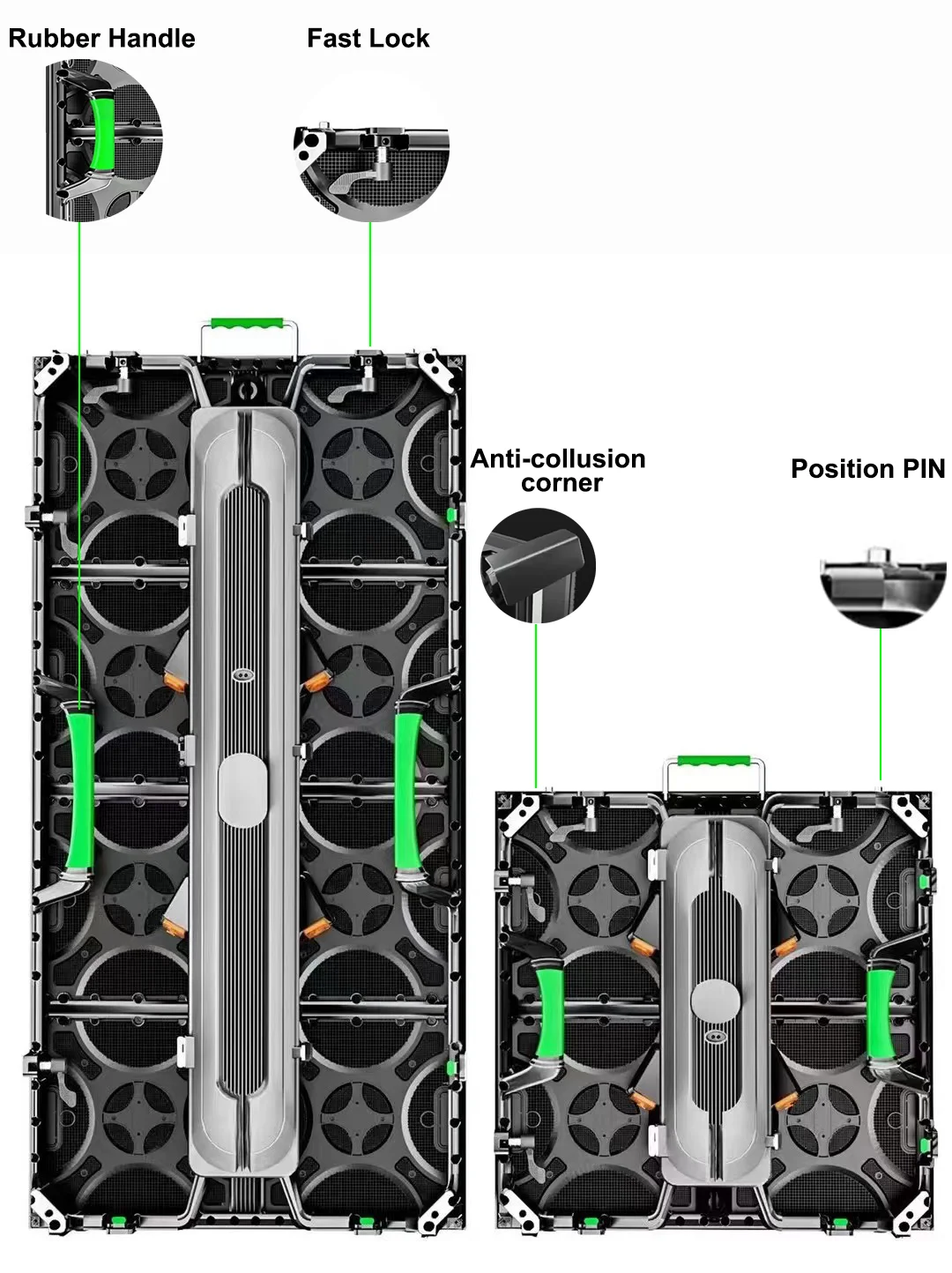 Rubber Handle

Fast Lock

Anti-collusion corner

Position PIN