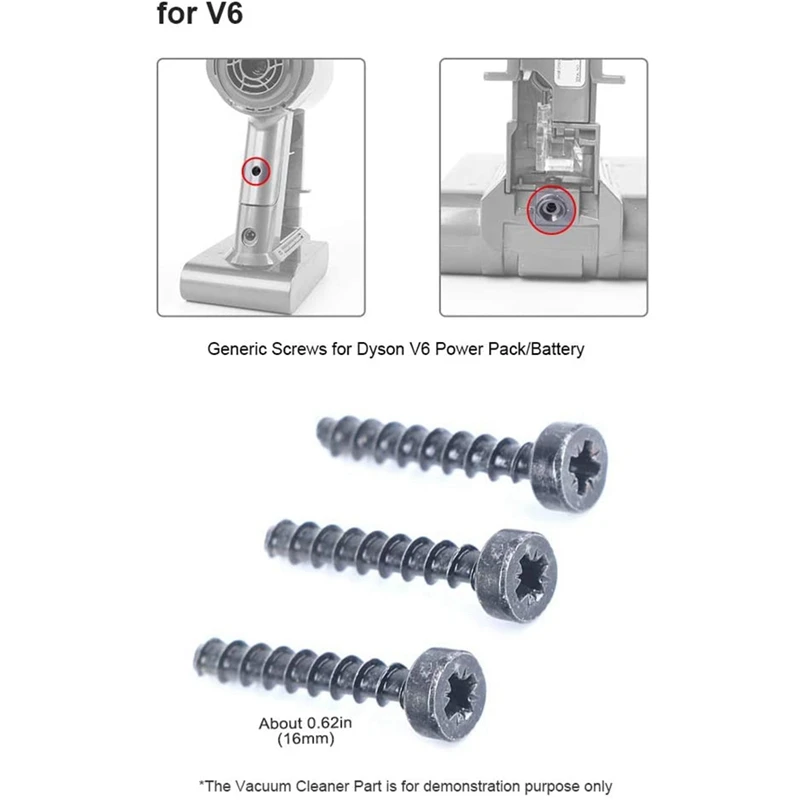 for V6

Generic Screws for Dyson V6 Power Pack/Battery

About 0.62in (16mm)

*The Vacuum Cleaner Part is for demonstration purpose only