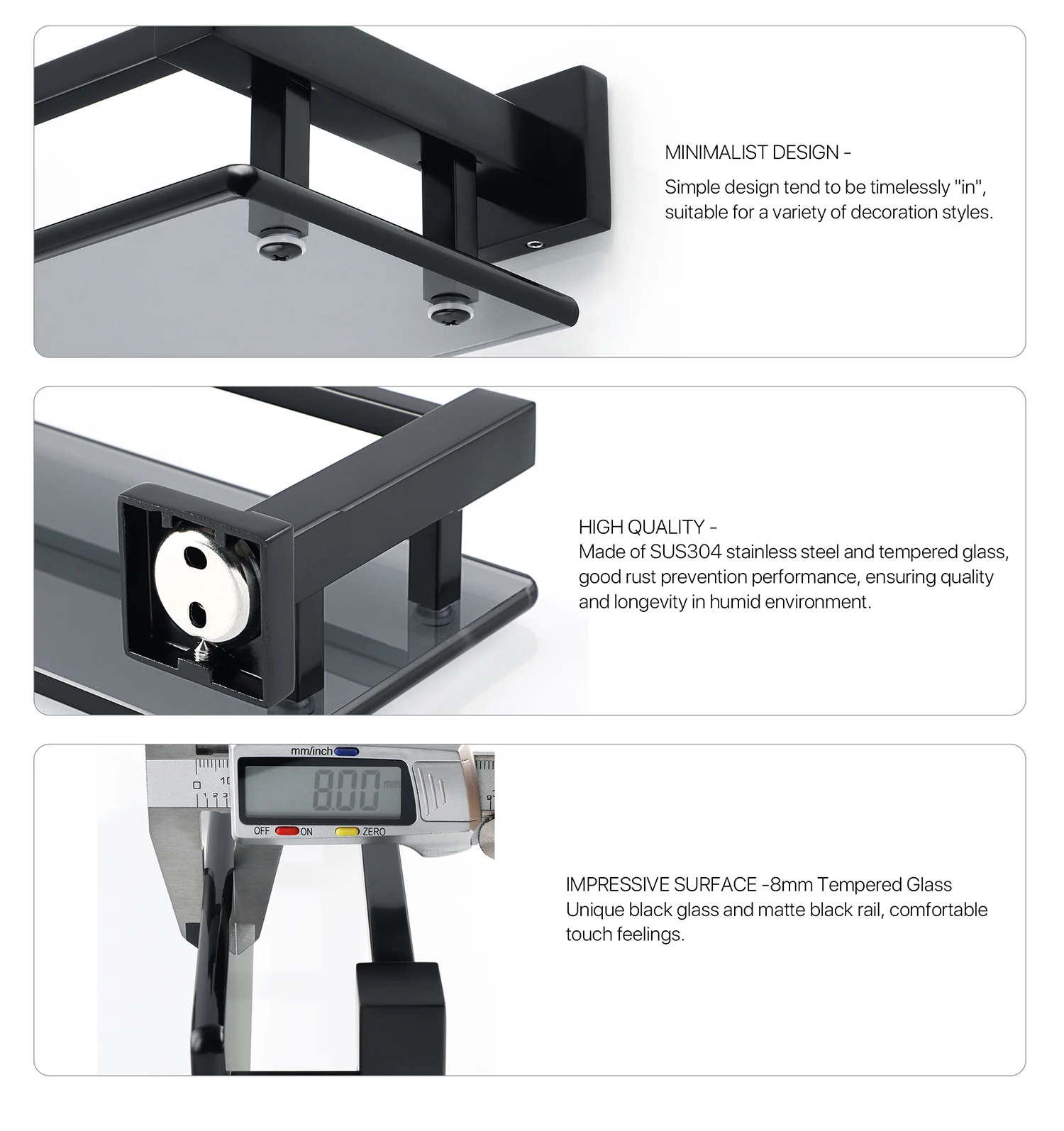 MINIMALIST DESIGN -

Simple design tend to be timelessly "in", suitable for a variety of decoration styles.

HIGH QUALITY -
Made of SUS304 stainless steel and tempered glass, good rust prevention performance, ensuring quality and longevity in humid environment.

mm/inch

8.00 mm

OFF ON ZERO

IMPRESSIVE SURFACE -8mm Tempered Glass
Unique black glass and matte black rail, comfortable touch feelings.