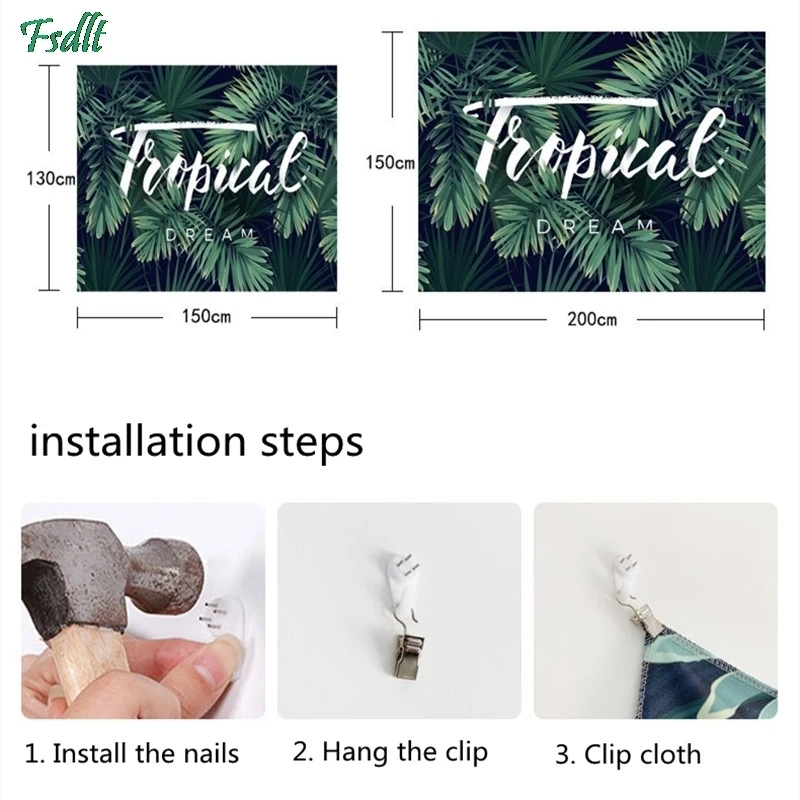 Fsdlt

130cm

Tropical
DREAM

150cm

150cm

Tropical
DREAM

200cm

installation steps

1. Install the nails

2. Hang the clip

3. Clip cloth