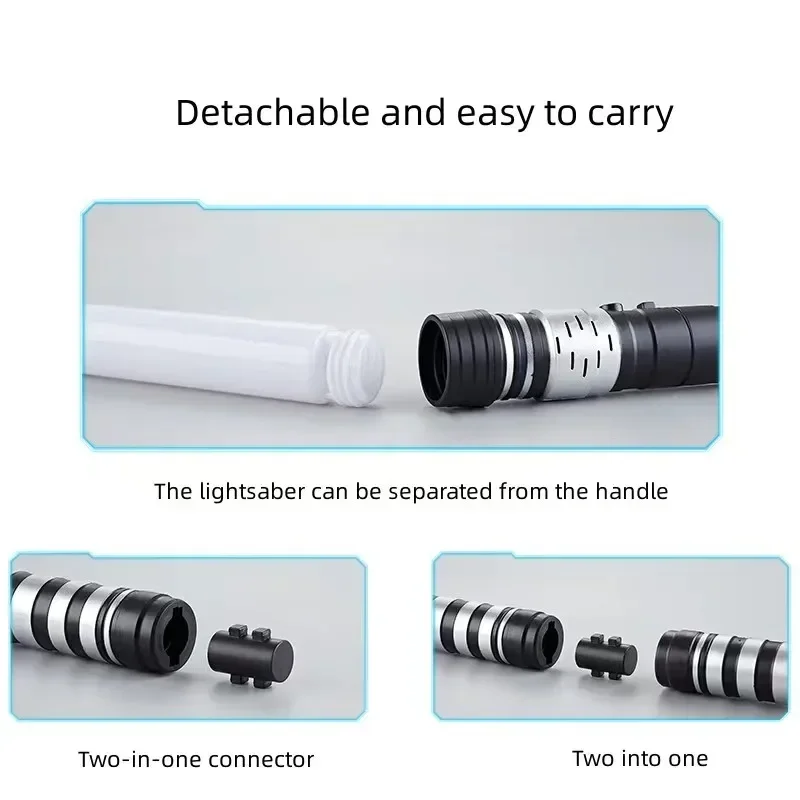 Detachable and easy to carry

The lightsaber can be separated from the handle

Two-in-one connector

Two into one