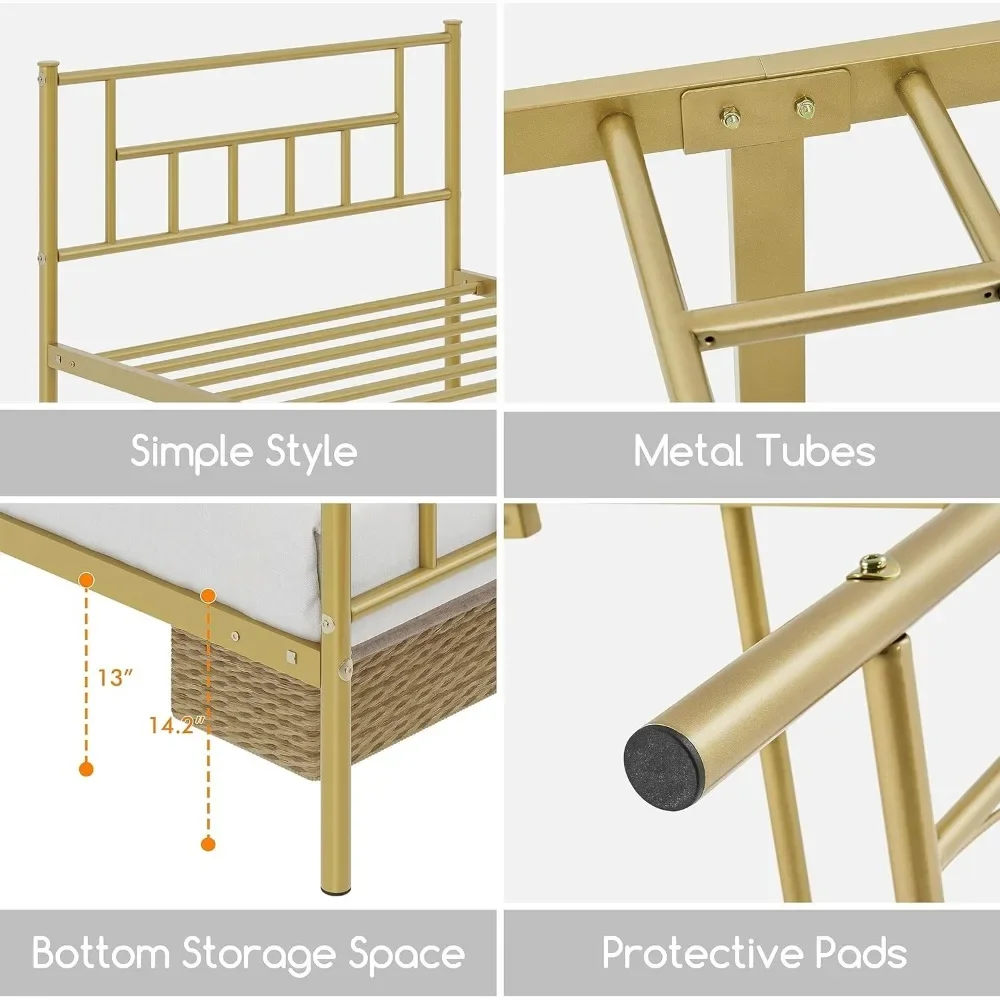 Simple Style

Metal Tubes

13"

14.2"

Bottom Storage Space

Protective Pads