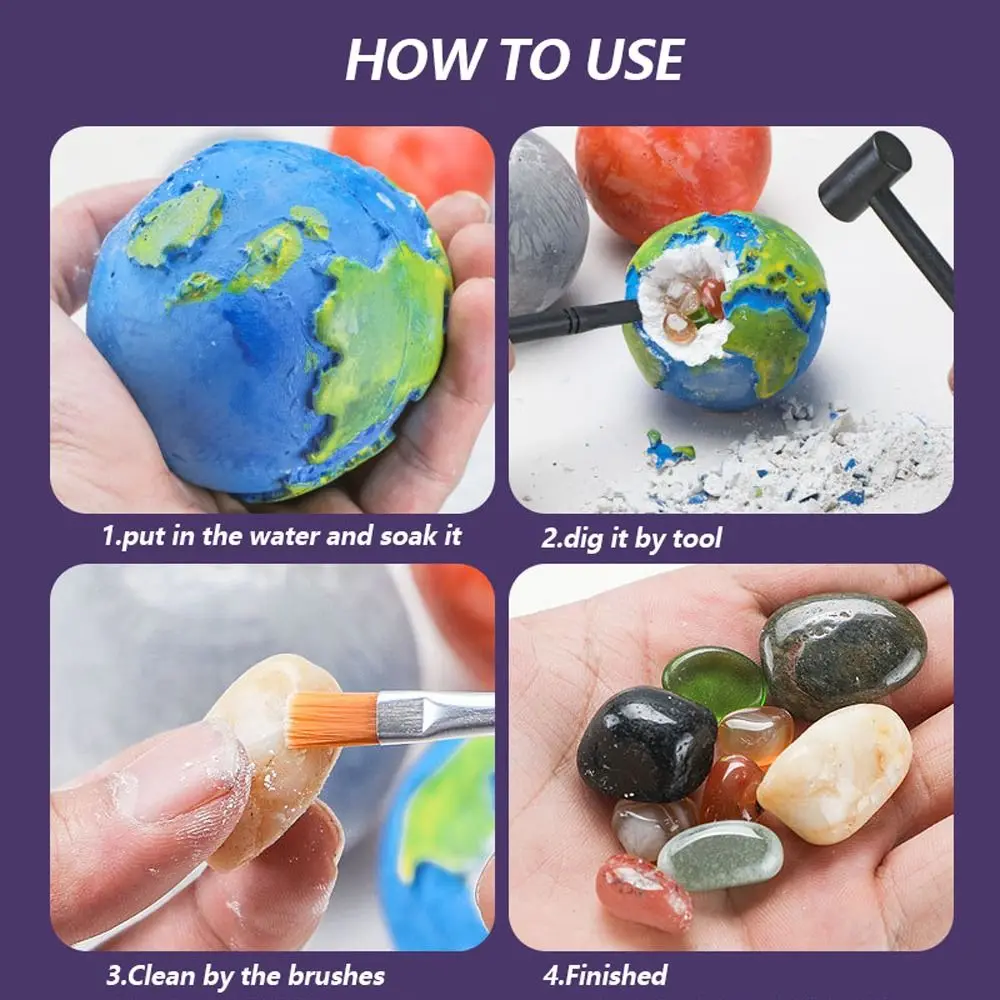 HOW TO USE

1.put in the water and soak it

2.dig it by tool

3.Clean by the brushes

4.Finished