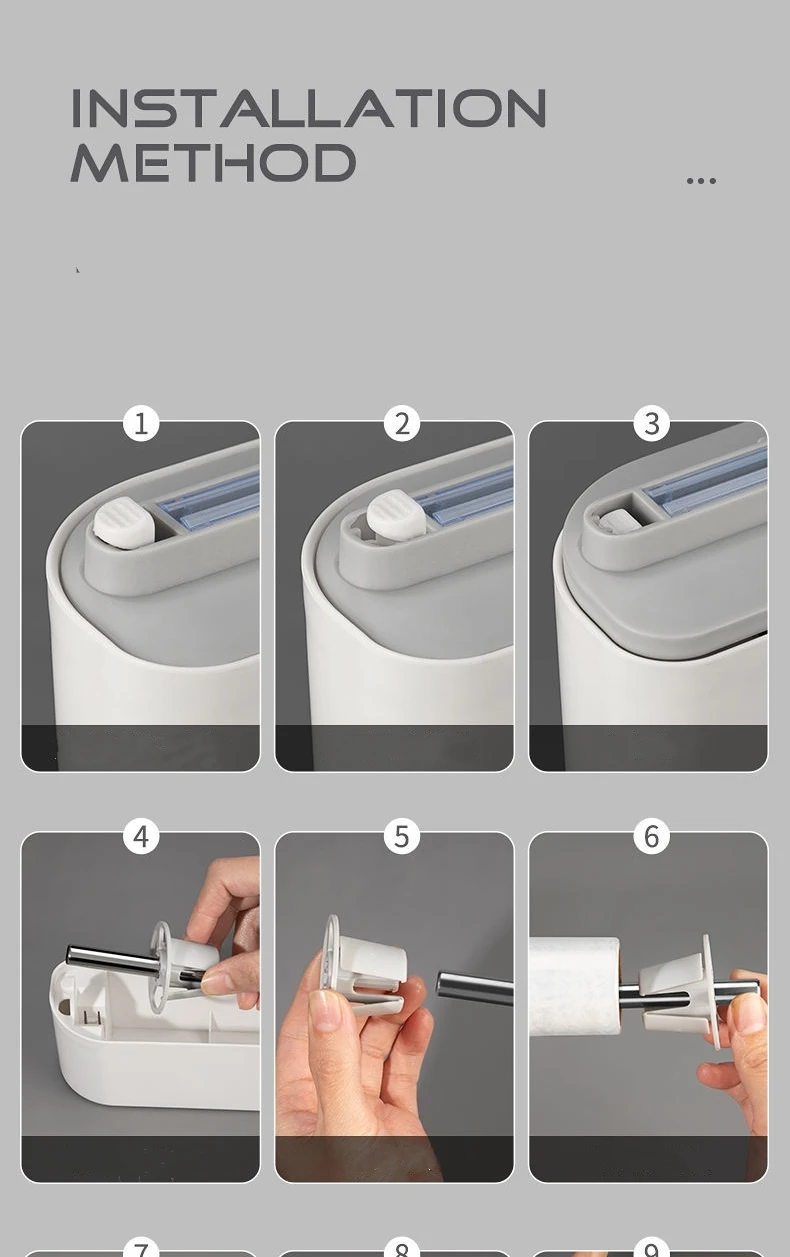 INSTALLATION METHOD

...

1

2

3

4

5

6

7

8

9