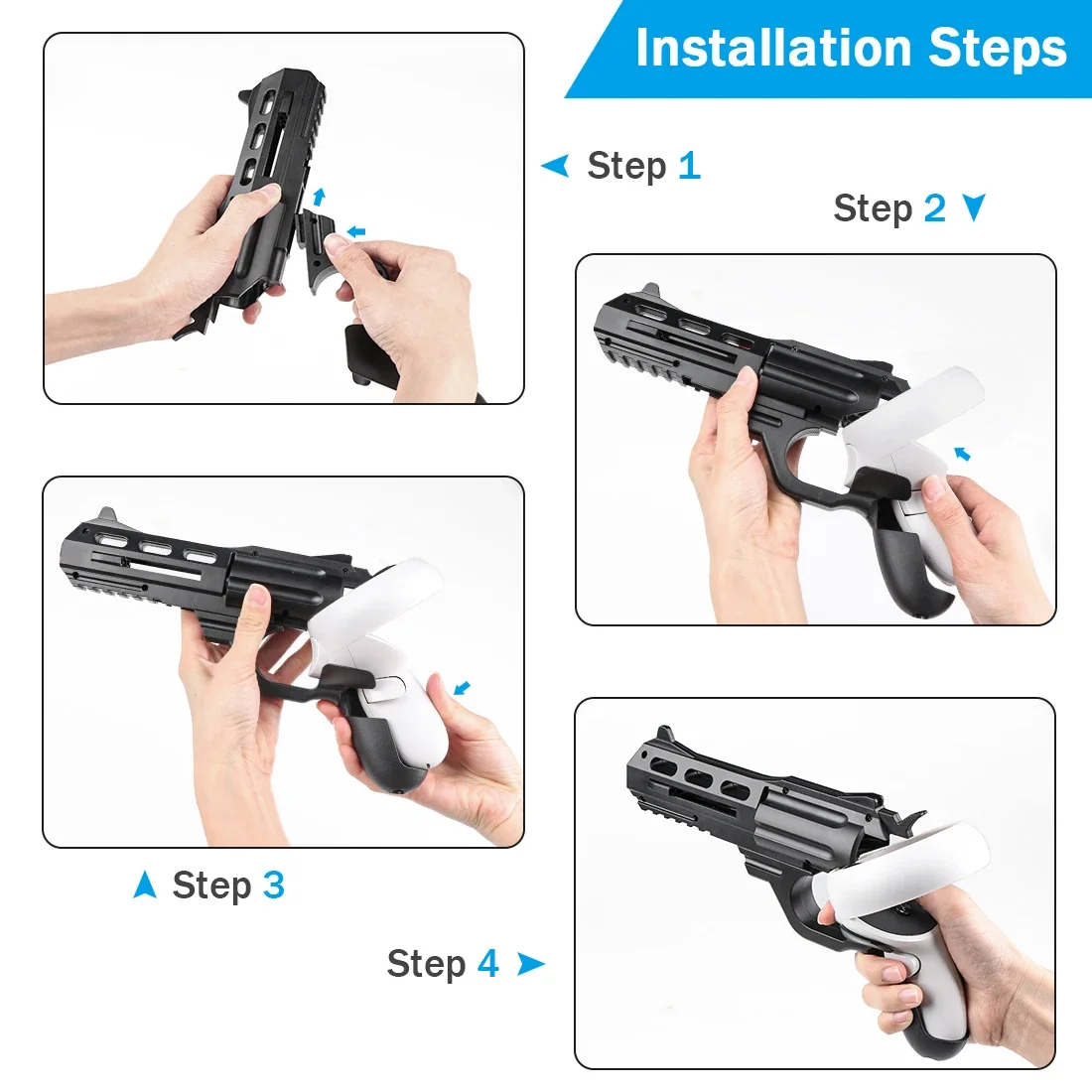 Installation Steps

Step 1

Step 2

Step 3

Step 4