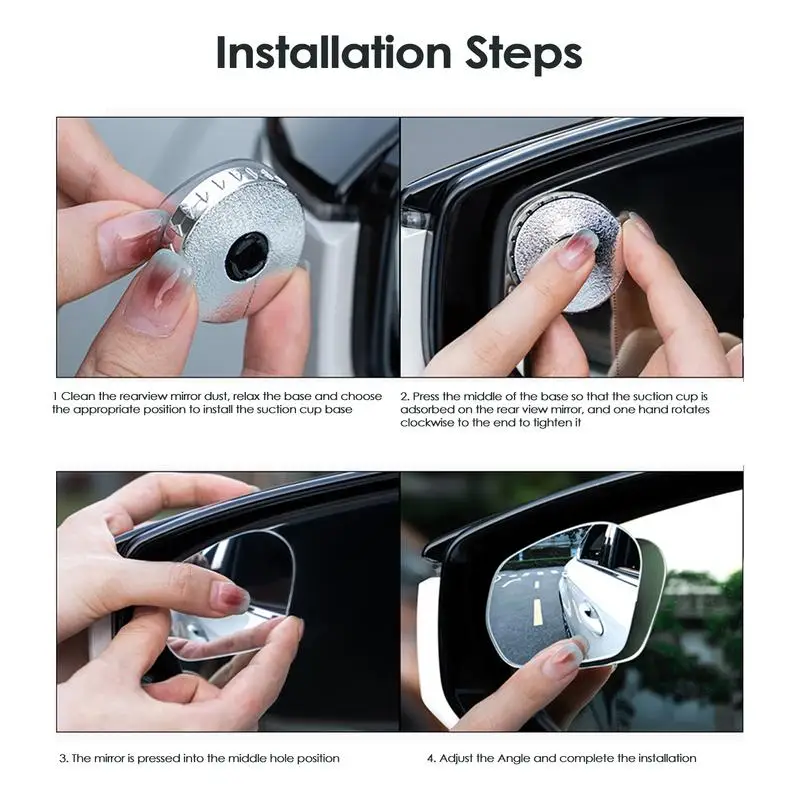 Installation Steps

1 Clean the rearview mirror dust, relax the base and choose the appropriate position to install the suction cup base

2. Press the middle of the base so that the suction cup is adsorbed on the rear view mirror, and one hand rotates clockwise to the end to tighten it

3. The mirror is pressed into the middle hole position

4. Adjust the Angle and complete the installation