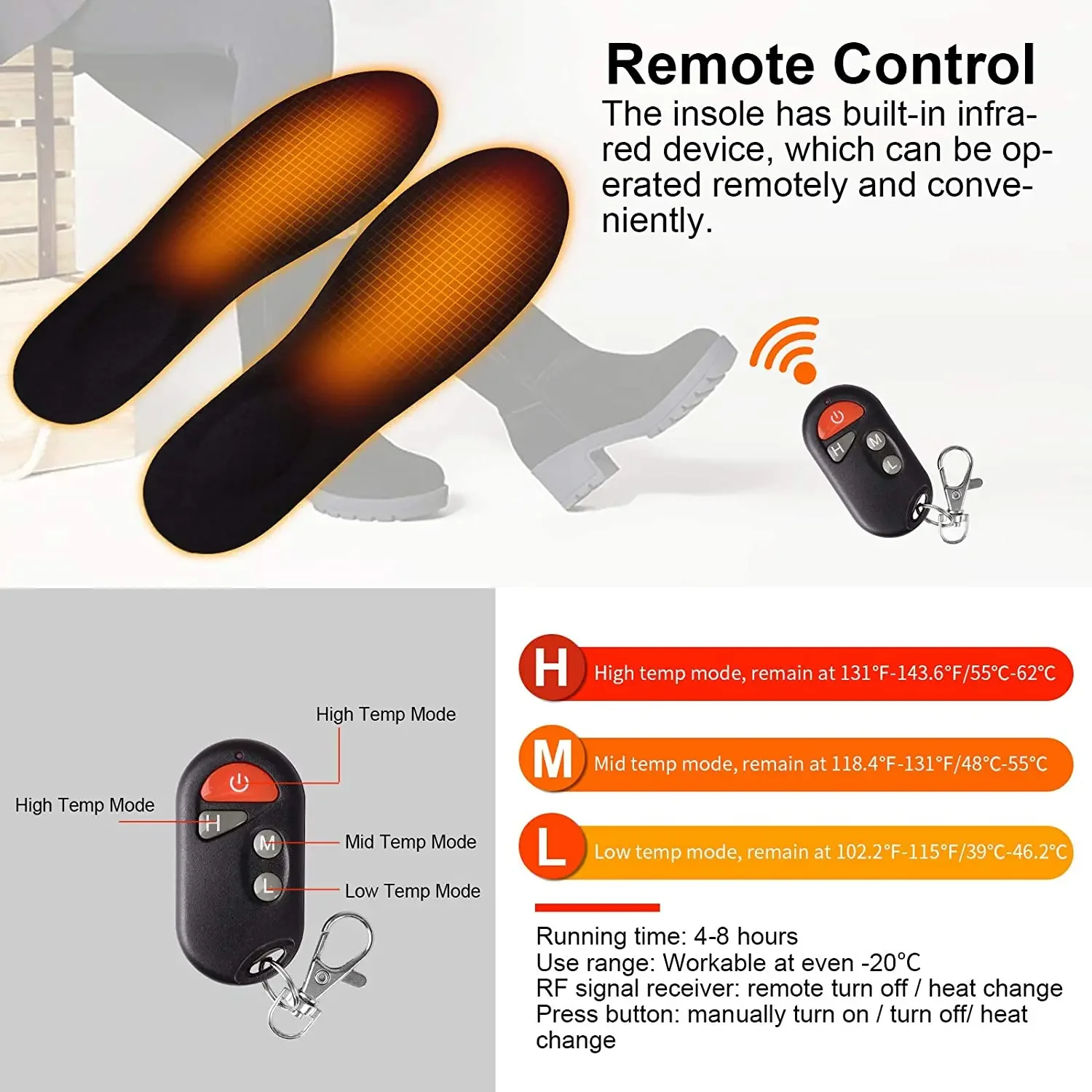 Remote Control

The insole has built-in infrared device, which can be operated remotely and conveniently.

H M L

High Temp Mode

High Temp Mode

H

M Mid Temp Mode

L Low Temp Mode

H High temp mode, remain at 131°F-143.6°F/55°C-62°C

M Mid temp mode, remain at 118.4°F-131°F/48°C-55°C

L Low temp mode, remain at 102.2°F-115°F/39°C-46.2°C

Running time: 4-8 hours
Use range: Workable at even -20°C
RF signal receiver: remote turn off / heat change
Press button: manually turn on / turn off/ heat change