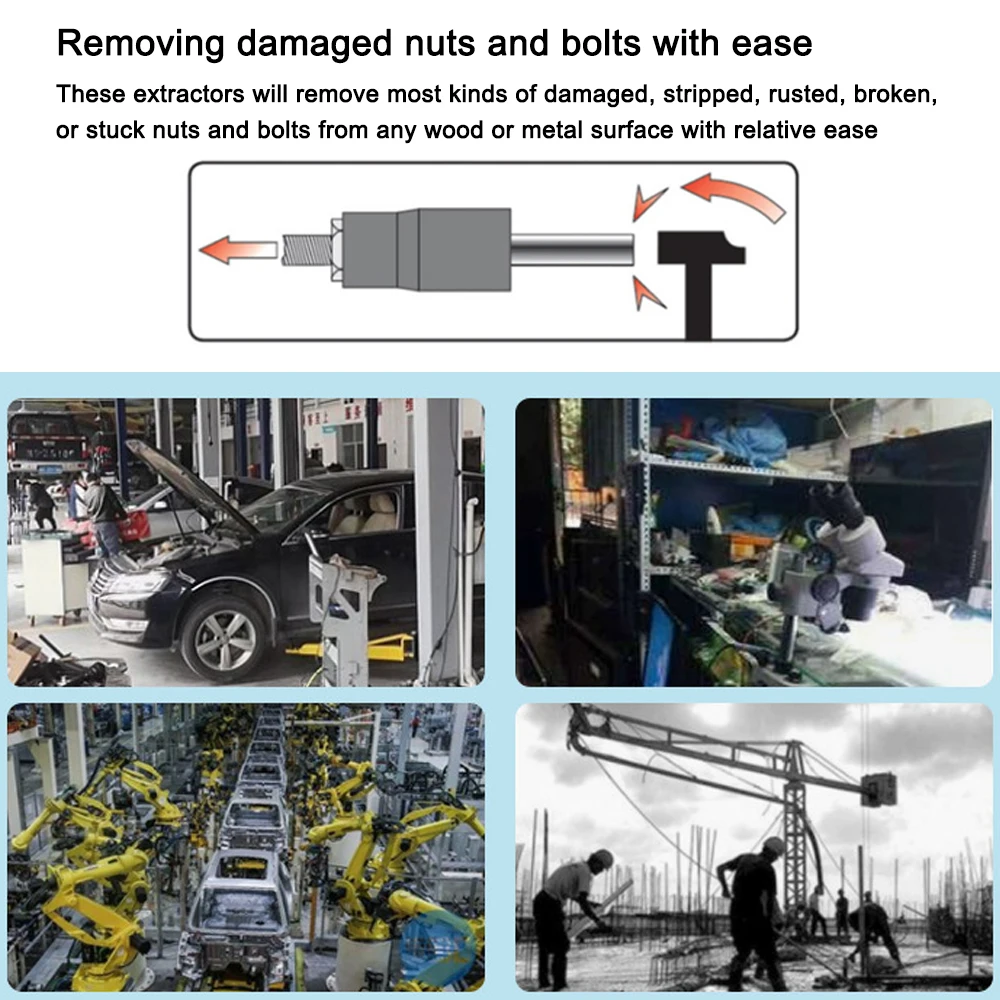 Removing damaged nuts and bolts with ease

These extractors will remove most kinds of damaged, stripped, rusted, broken, or stuck nuts and bolts from any wood or metal surface with relative ease