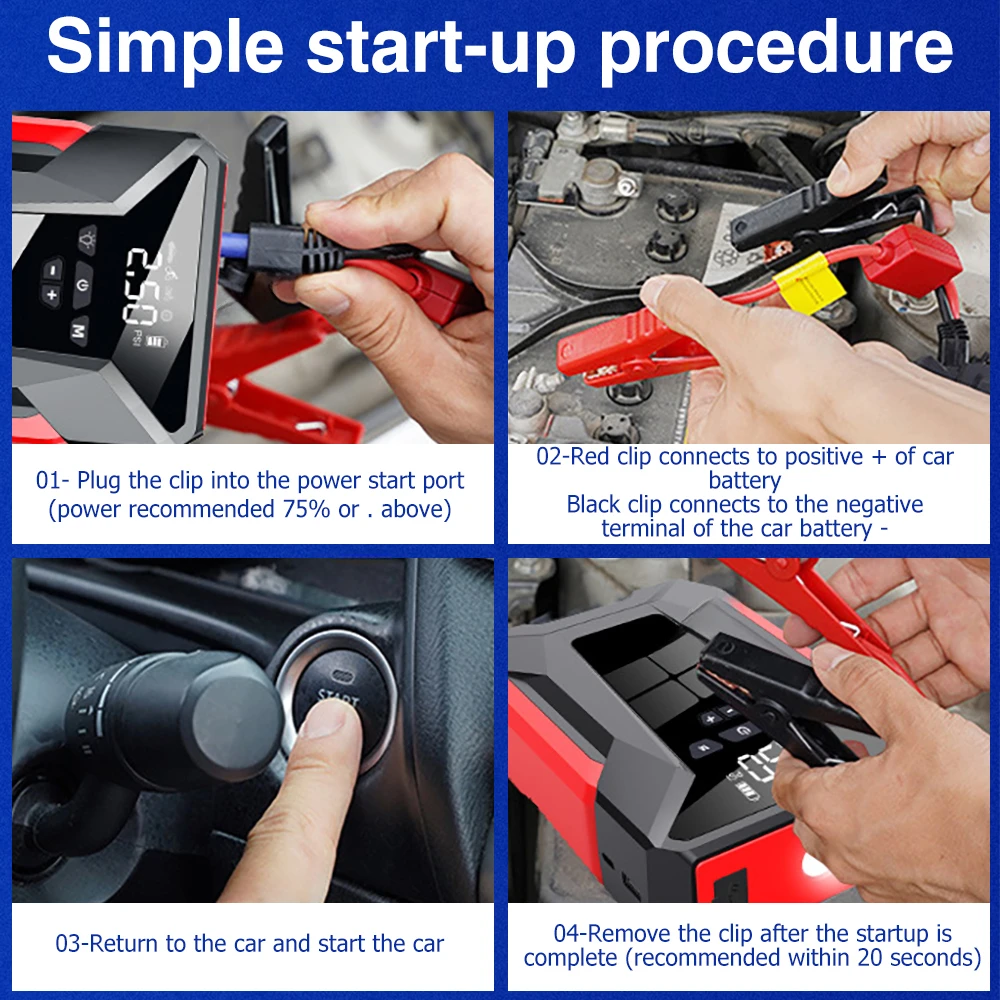 Simple start-up procedure

250
PSI
M

01- Plug the clip into the power start port (power recommended 75% or . above)

02-Red clip connects to positive + of car battery
Black clip connects to the negative terminal of the car battery -

START

03-Return to the car and start the car

04-Remove the clip after the startup is complete (recommended within 20 seconds)