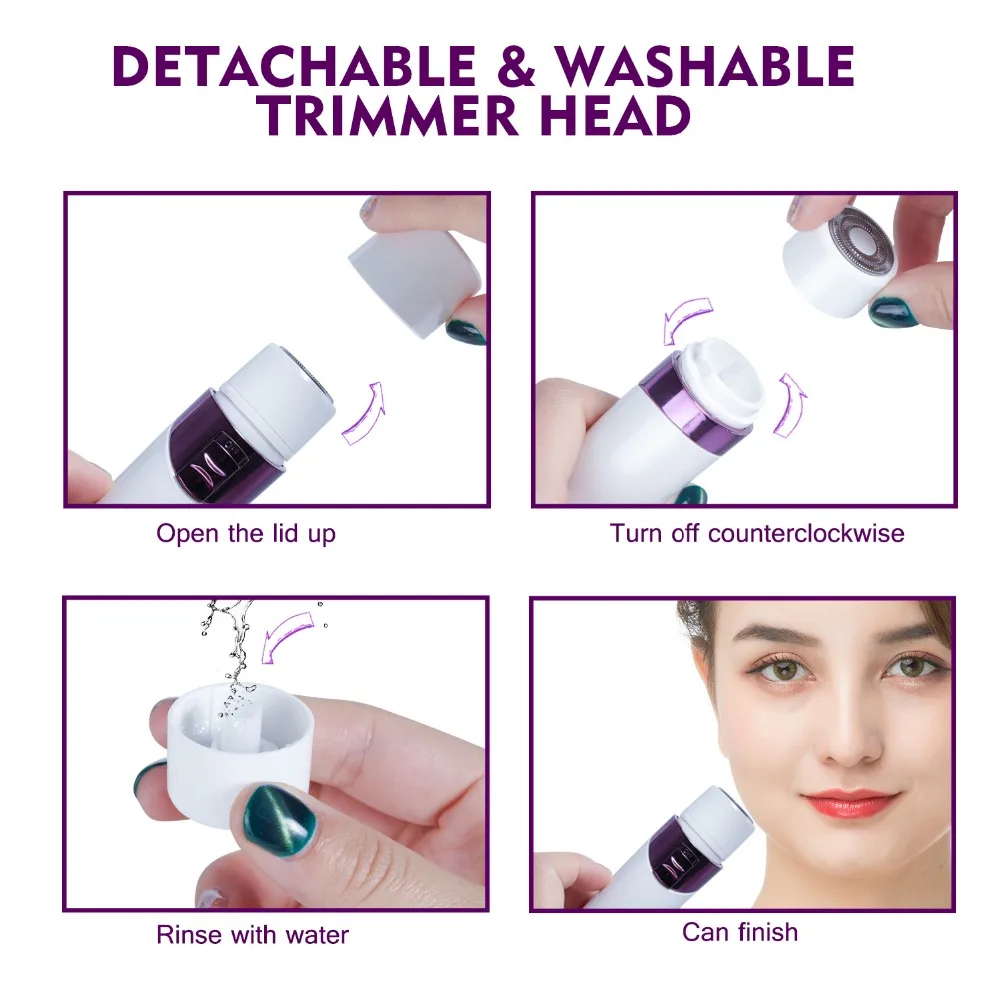 DETACHABLE & WASHABLE TRIMMER HEAD

Open the lid up

Turn off counterclockwise

Rinse with water

Can finish