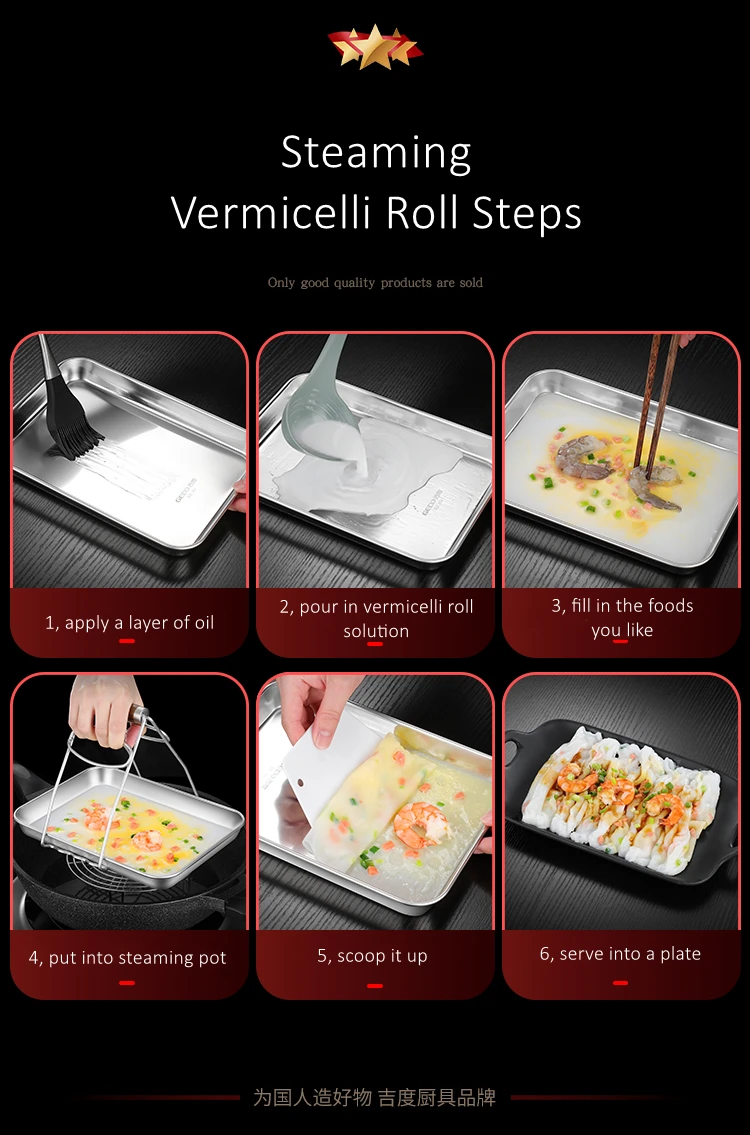 Steaming
Vermicelli Roll Steps

Only good quality products are sold

1, apply a layer of oil

2, pour in vermicelli roll solution

3, fill in the foods you like

4, put into steaming pot

5, scoop it up

6, serve into a plate

为国人造好物 吉度厨具品牌