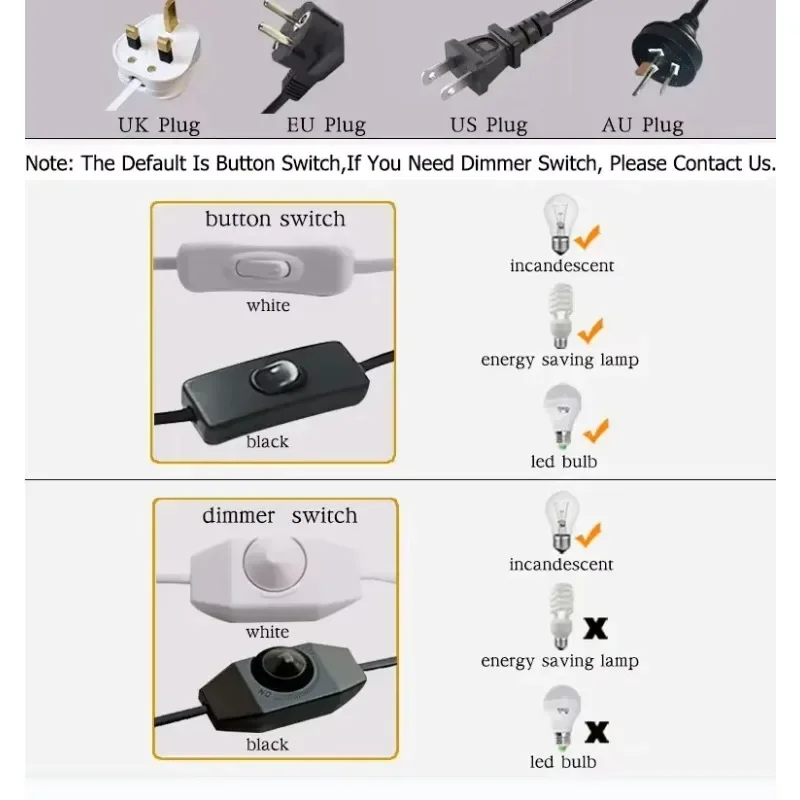 UK Plug EU Plug US Plug AU Plug

Note: The Default Is Button Switch,If You Need Dimmer Switch, Please Contact Us.

button switch

white

black

incandescent

energy saving lamp

led bulb

dimmer switch

white

ON

black

incandescent

energy saving lamp

led bulb