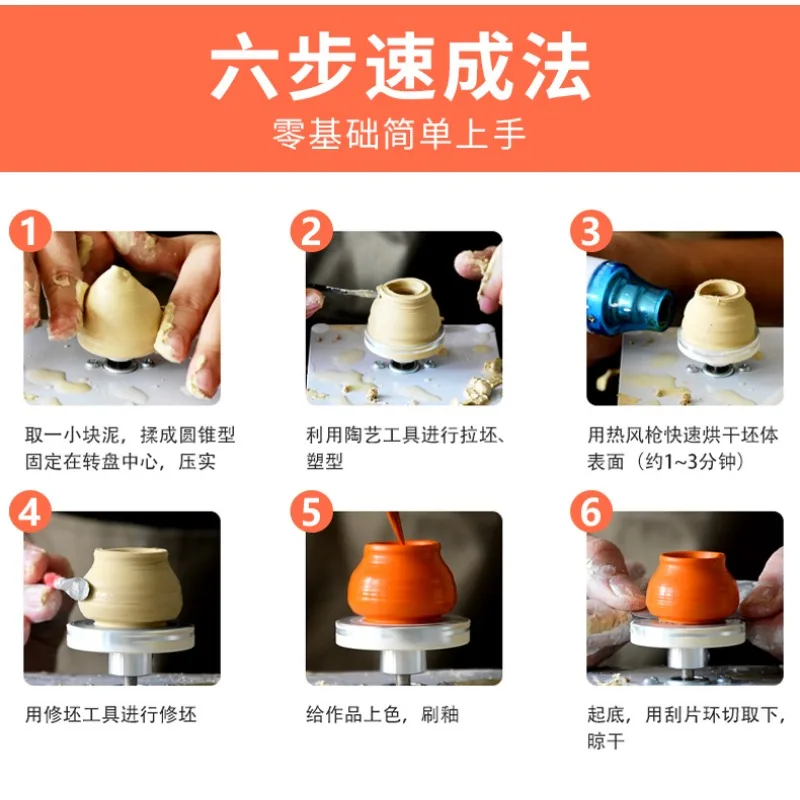 六步速成法
零基础简单上手

1
取一小块泥，揉成圆锥型固定在转盘中心，压实

2
利用陶艺工具进行拉坯、塑型

3
用热风枪快速烘干坯体表面（约1~3分钟）

4
用修坯工具进行修坯

5
给作品上色，刷釉

6
起底，用刮片环切取下，晾干