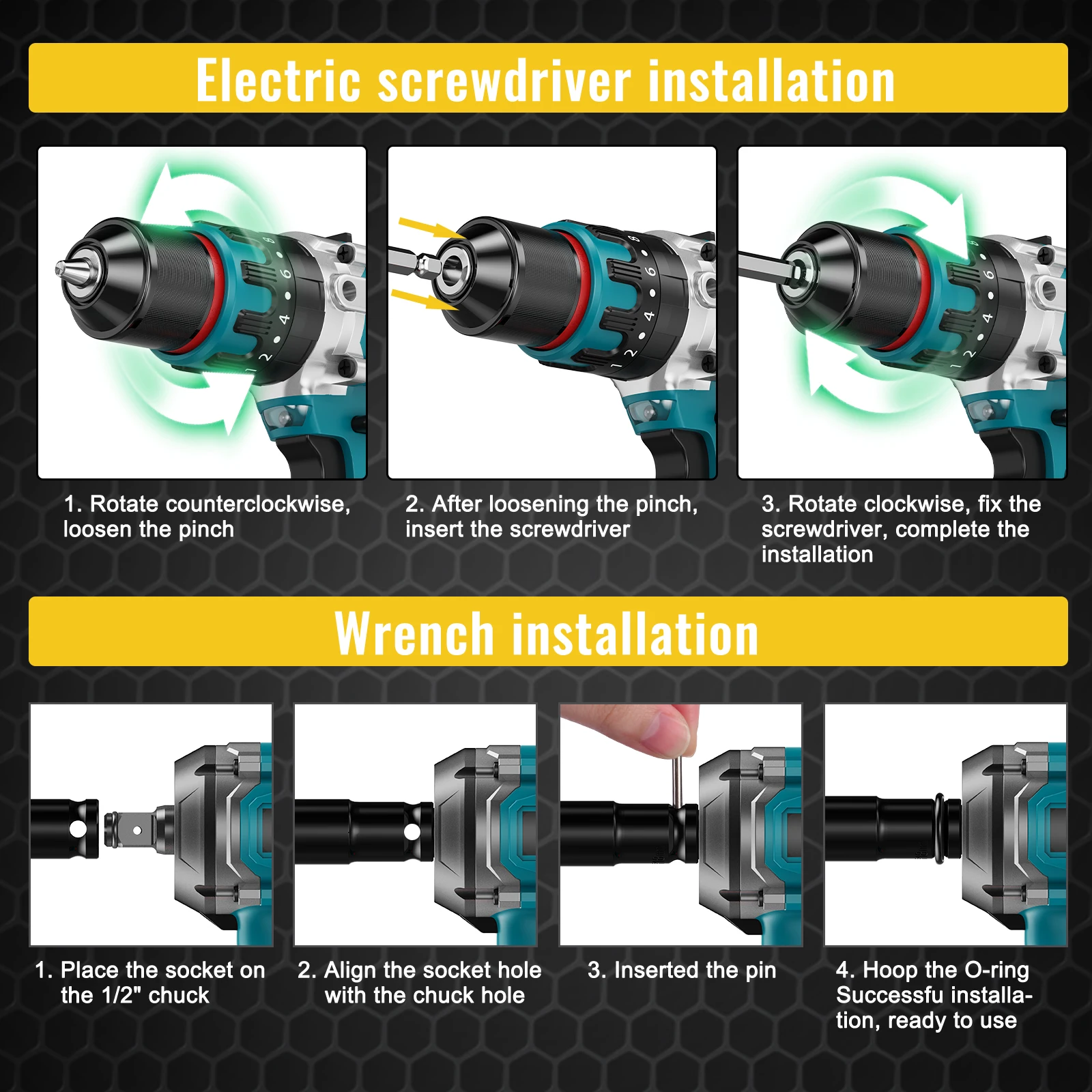 Electric screwdriver installation

1. Rotate counterclockwise, loosen the pinch

2. After loosening the pinch, insert the screwdriver

3. Rotate clockwise, fix the screwdriver, complete the installation

Wrench installation

1. Place the socket on the 1/2" chuck

2. Align the socket hole with the chuck hole

3. Inserted the pin

4. Hoop the O-ring Successfu installation, ready to use